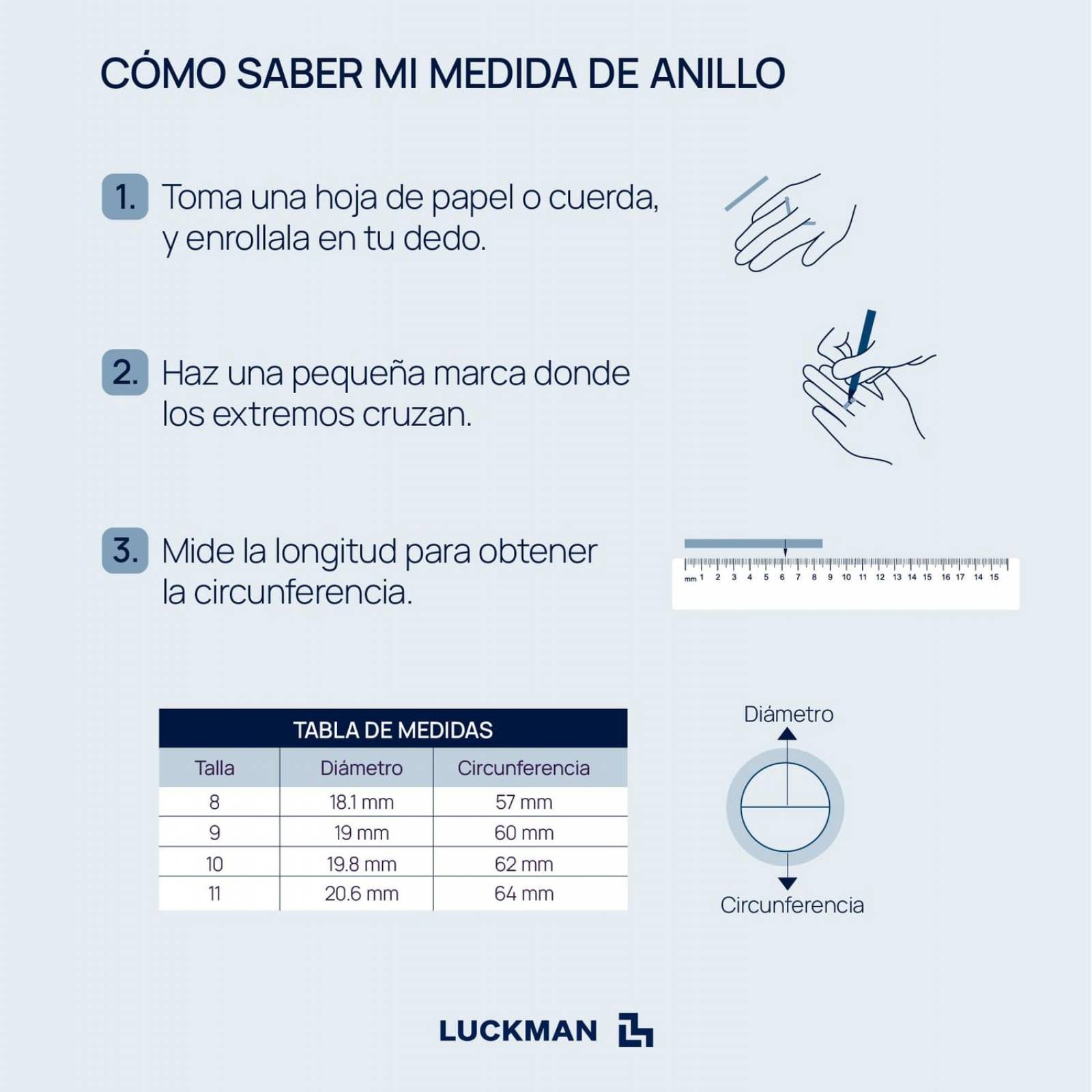 CÓMO SABER MI MEDIDA DE ANILLO

1. Toma una hoja de papel o cuerda, y enrollala en tu dedo.

2. Haz una pequeña marca donde los extremos cruzan.

3. Mide la longitud para obtener la circunferencia.

mm 1 2 3 4 5 6 7 8 9 10 11 12 13 14 15 16 17 14 15

TABLA DE MEDIDAS

| Talla | Diámetro | Circunferencia |
|---|---|---|
| 8 | 18.1 mm | 57 mm |
| 9 | 19 mm | 60 mm |
| 10 | 19.8 mm | 62 mm |
| 11 | 20.6 mm | 64 mm |

Diámetro

Circunferencia

LUCKMAN