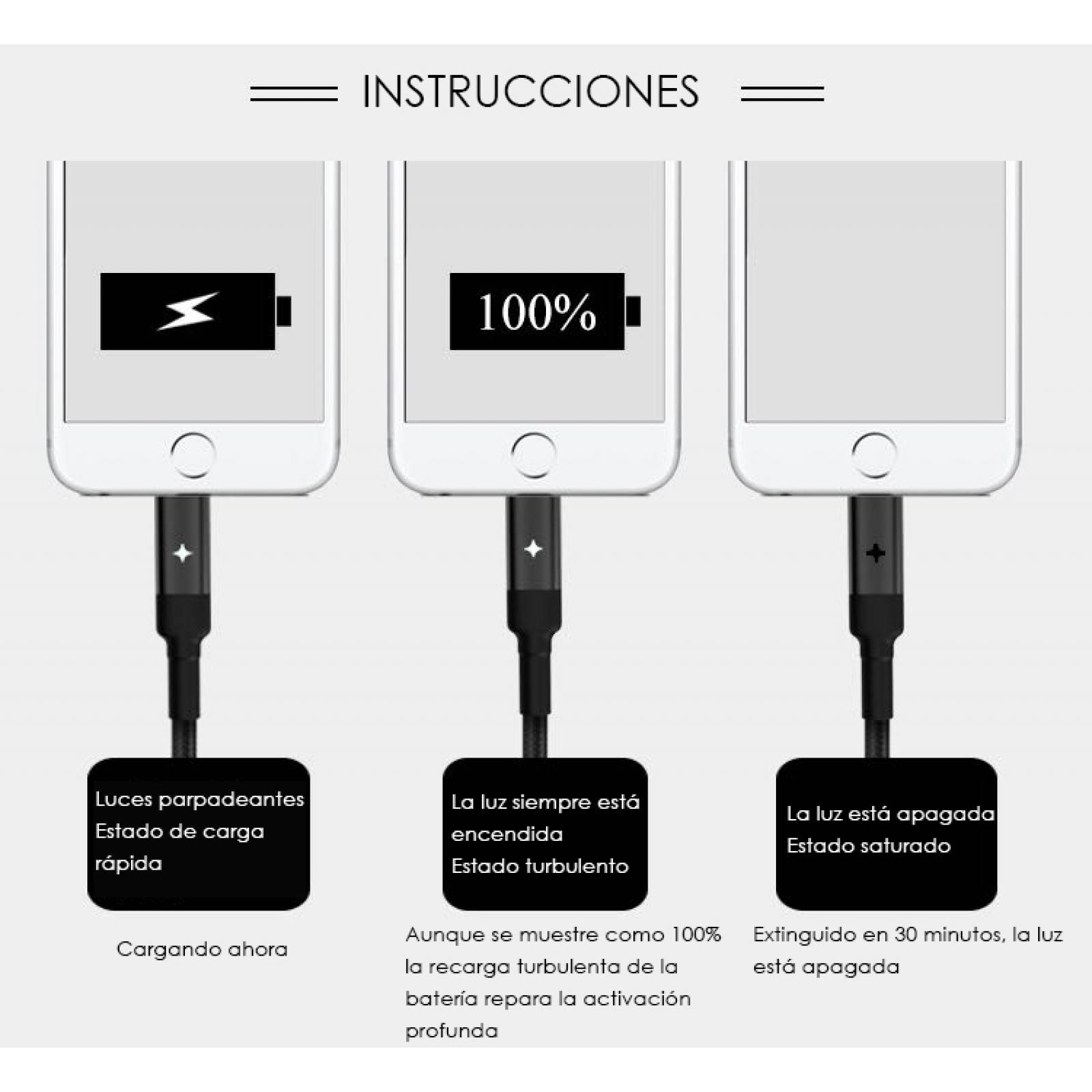 INSTRUCCIONES

100%

Luces parpadeantes
Estado de carga rápida

Cargando ahora

La luz siempre está encendida
Estado turbulento

Aunque se muestre como 100% la recarga turbulenta de la batería repara la activación profunda

La luz está apagada
Estado saturado

Extinguido en 30 minutos, la luz está apagada