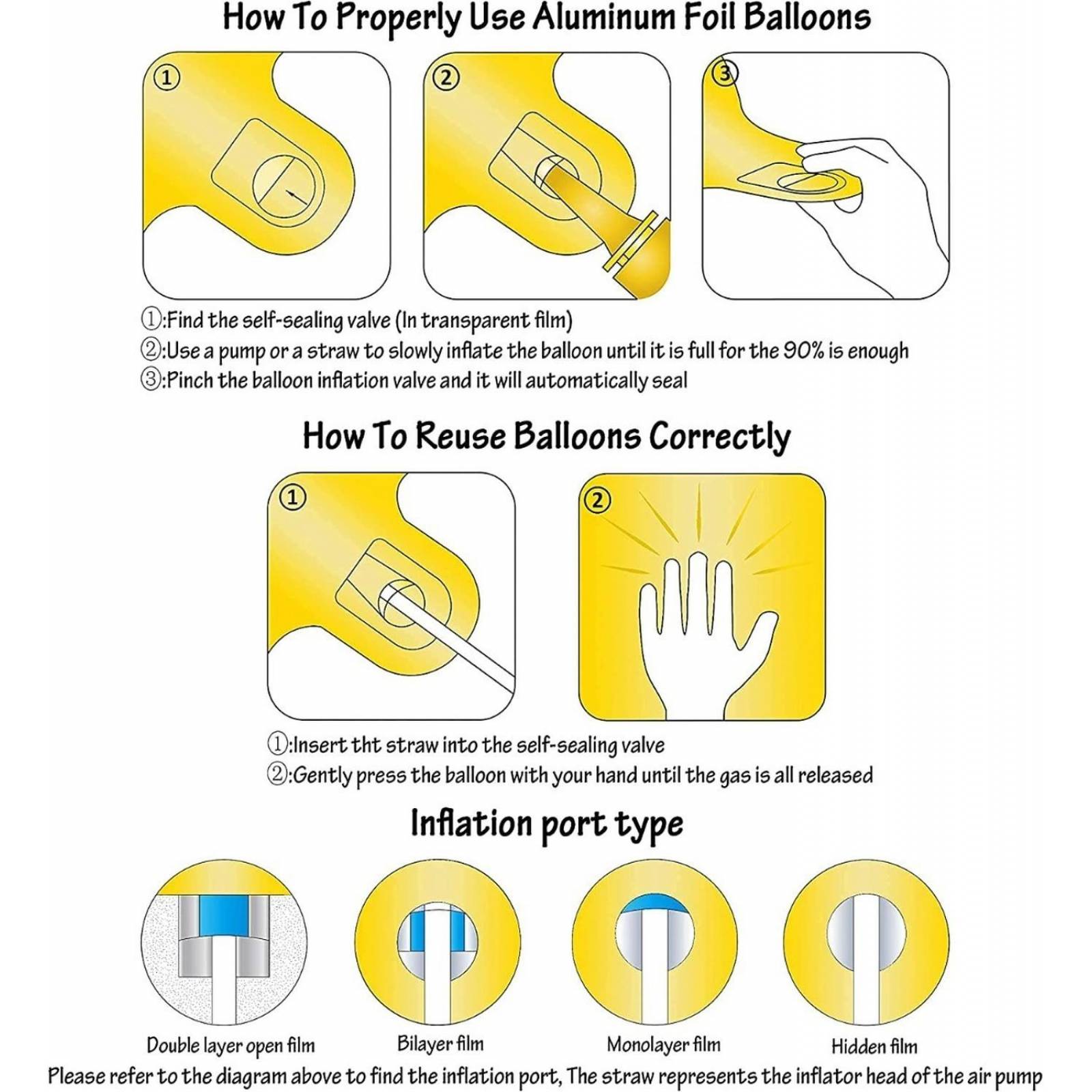 How To Properly Use Aluminum Foil Balloons

①

②

③

①:Find the self-sealing valve (In transparent film)
②:Use a pump or a straw to slowly inflate the balloon until it is full for the 90% is enough
③:Pinch the balloon inflation valve and it will automatically seal

How To Reuse Balloons Correctly

①

②

①:Insert tht straw into the self-sealing valve
②:Gently press the balloon with your hand until the gas is all released

Inflation port type

Double layer open film

Bilayer film

Monolayer film

Hidden film

Please refer to the diagram above to find the inflation port, The straw represents the inflator head of the air pump