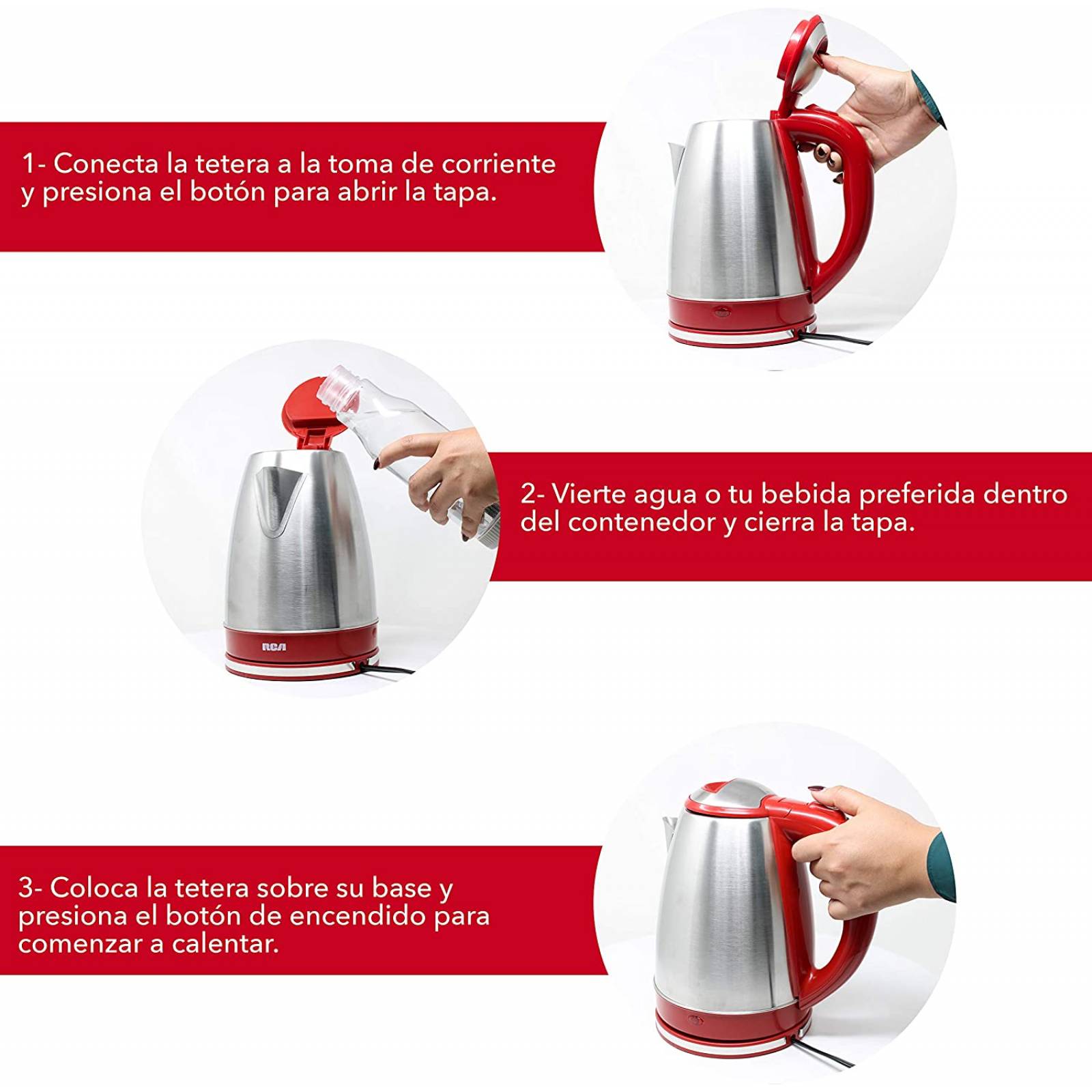 1- Conecta la tetera a la toma de corriente y presiona el botón para abrir la tapa.

RCA

2- Vierte agua o tu bebida preferida dentro del contenedor y cierra la tapa.

3- Coloca la tetera sobre su base y presiona el botón de encendido para comenzar a calentar.