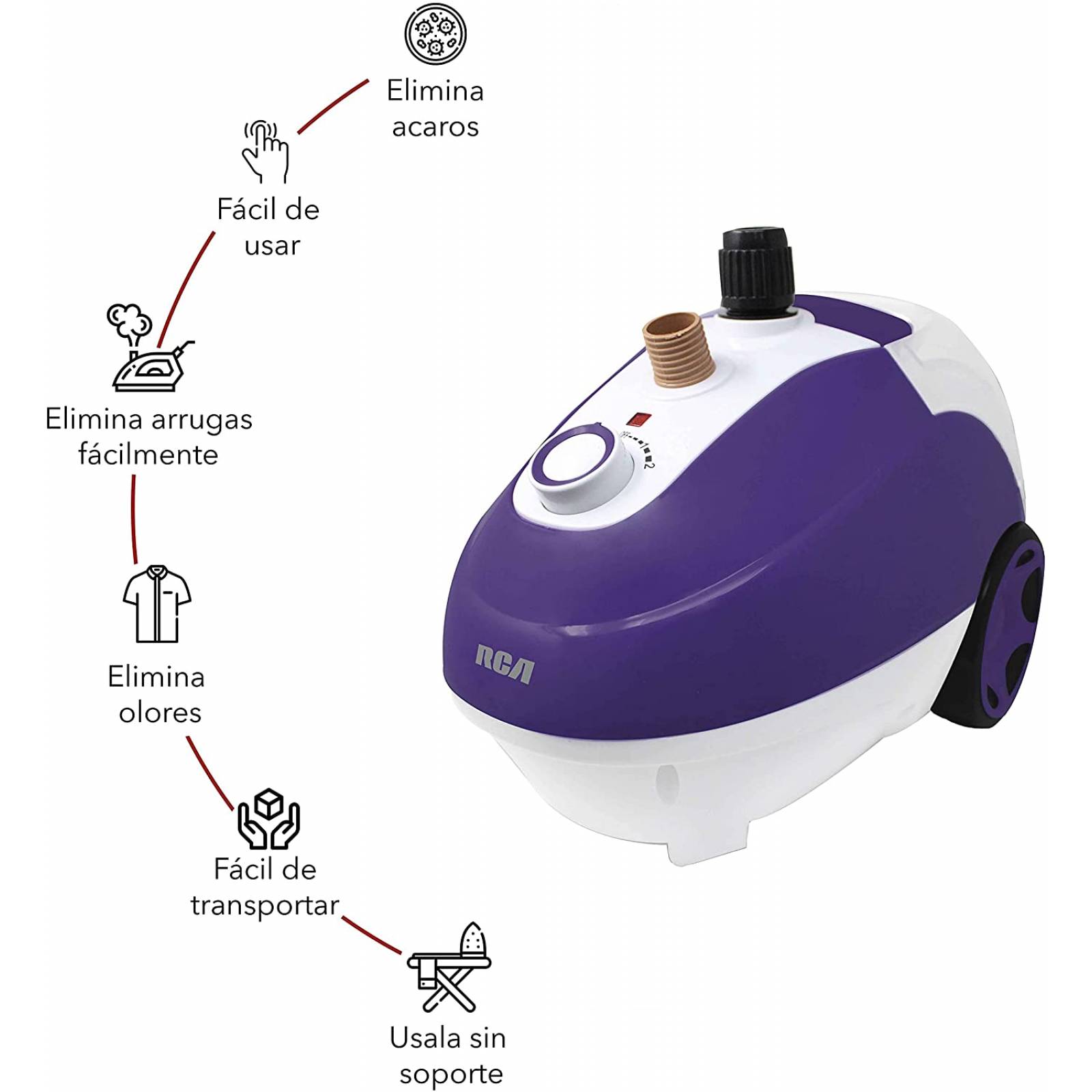 Elimina acaros

Fácil de usar

Elimina arrugas fácilmente

Elimina olores

Fácil de transportar

Usala sin soporte

RCA

2