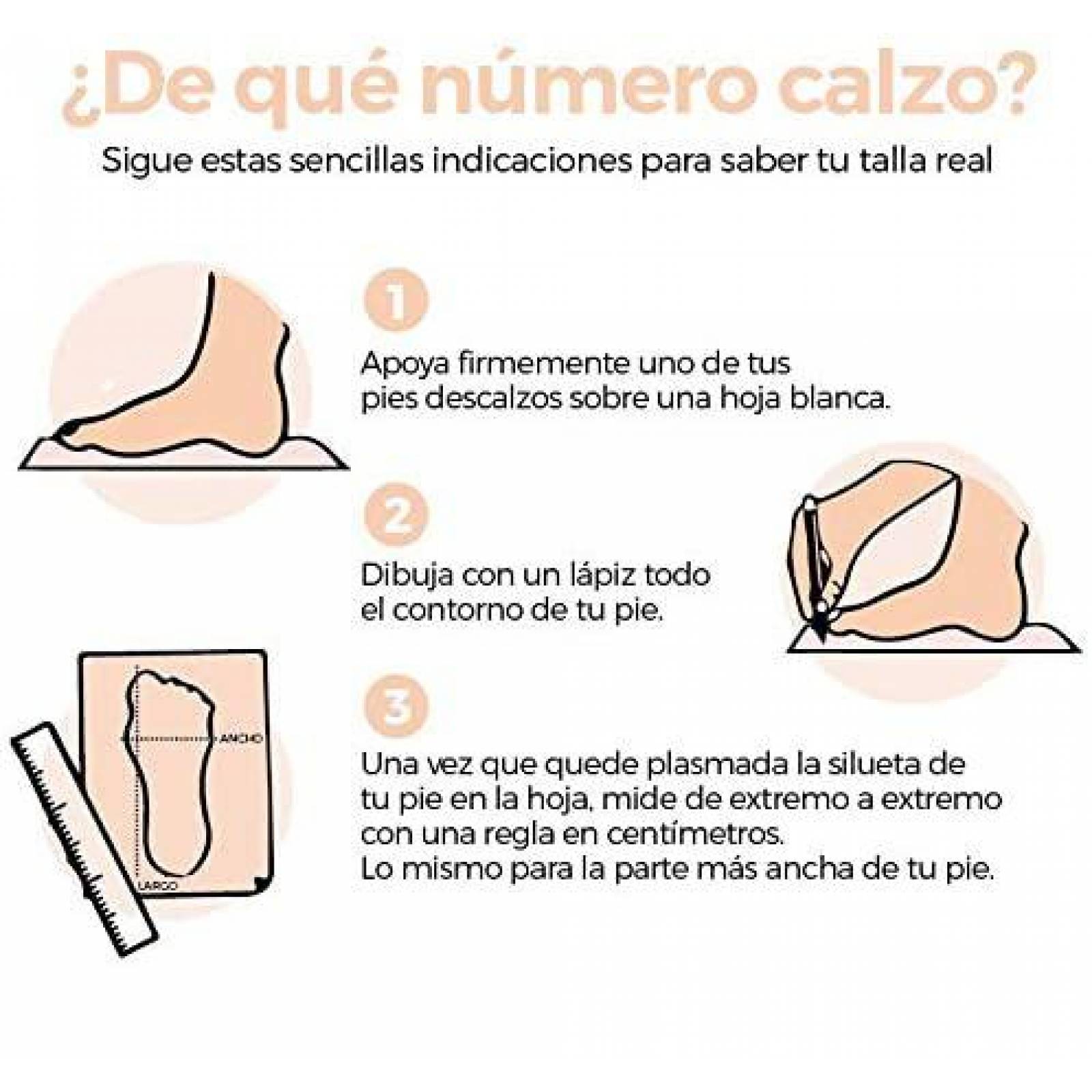 ¿De qué número calzo?

Sigue estas sencillas indicaciones para saber tu talla real

1

Apoya firmemente uno de tus pies descalzos sobre una hoja blanca.

2

Dibuja con un lápiz todo el contorno de tu pie.

ANCHO

LARGO

3

Una vez que quede plasmada la silueta de tu pie en la hoja, mide de extremo a extremo con una regla en centímetros.
Lo mismo para la parte más ancha de tu pie.