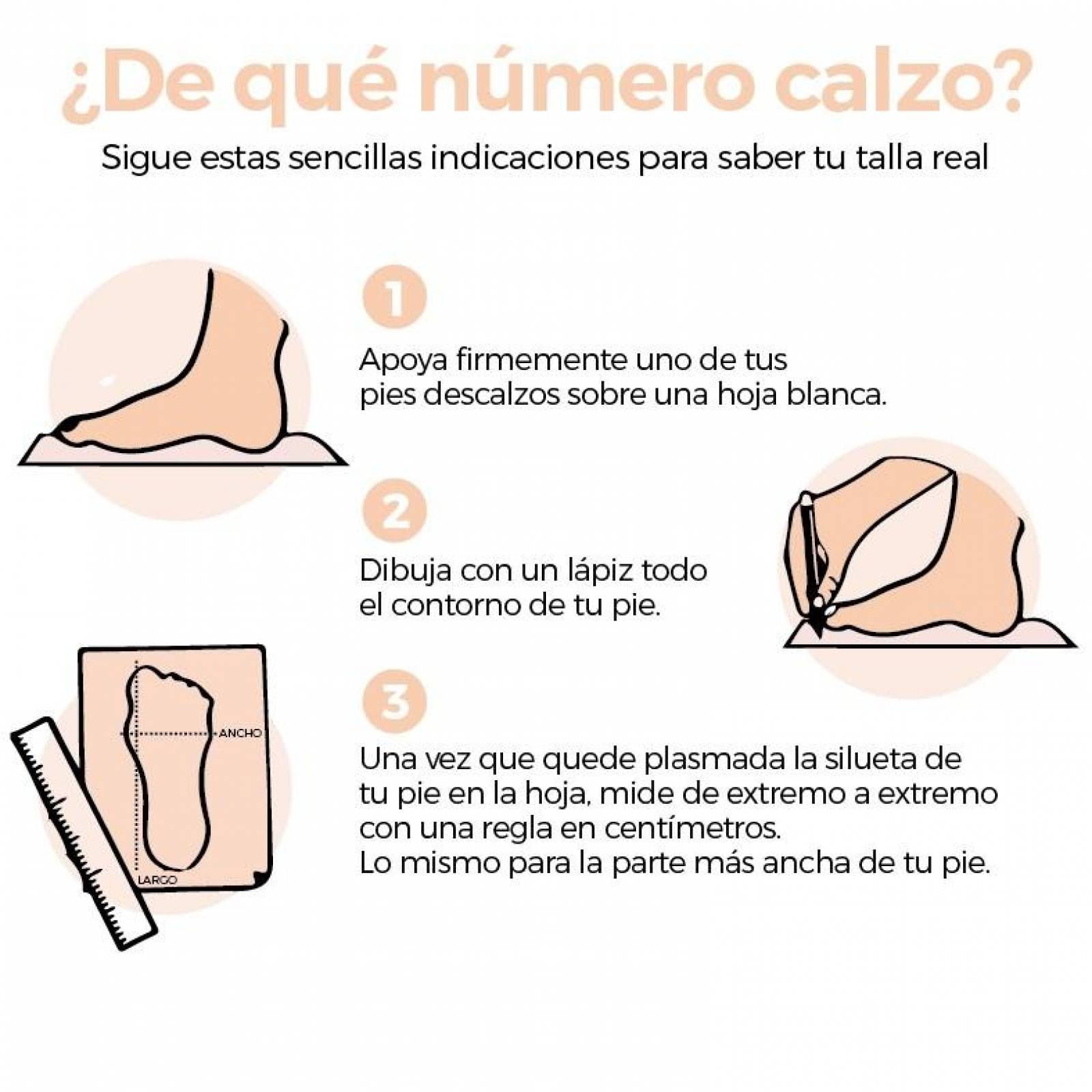 ¿De qué número calzo?

Sigue estas sencillas indicaciones para saber tu talla real

1

Apoya firmemente uno de tus pies descalzos sobre una hoja blanca.

2

Dibuja con un lápiz todo el contorno de tu pie.

ANCHO

LARGO

3

Una vez que quede plasmada la silueta de tu pie en la hoja, mide de extremo a extremo con una regla en centímetros.
Lo mismo para la parte más ancha de tu pie.