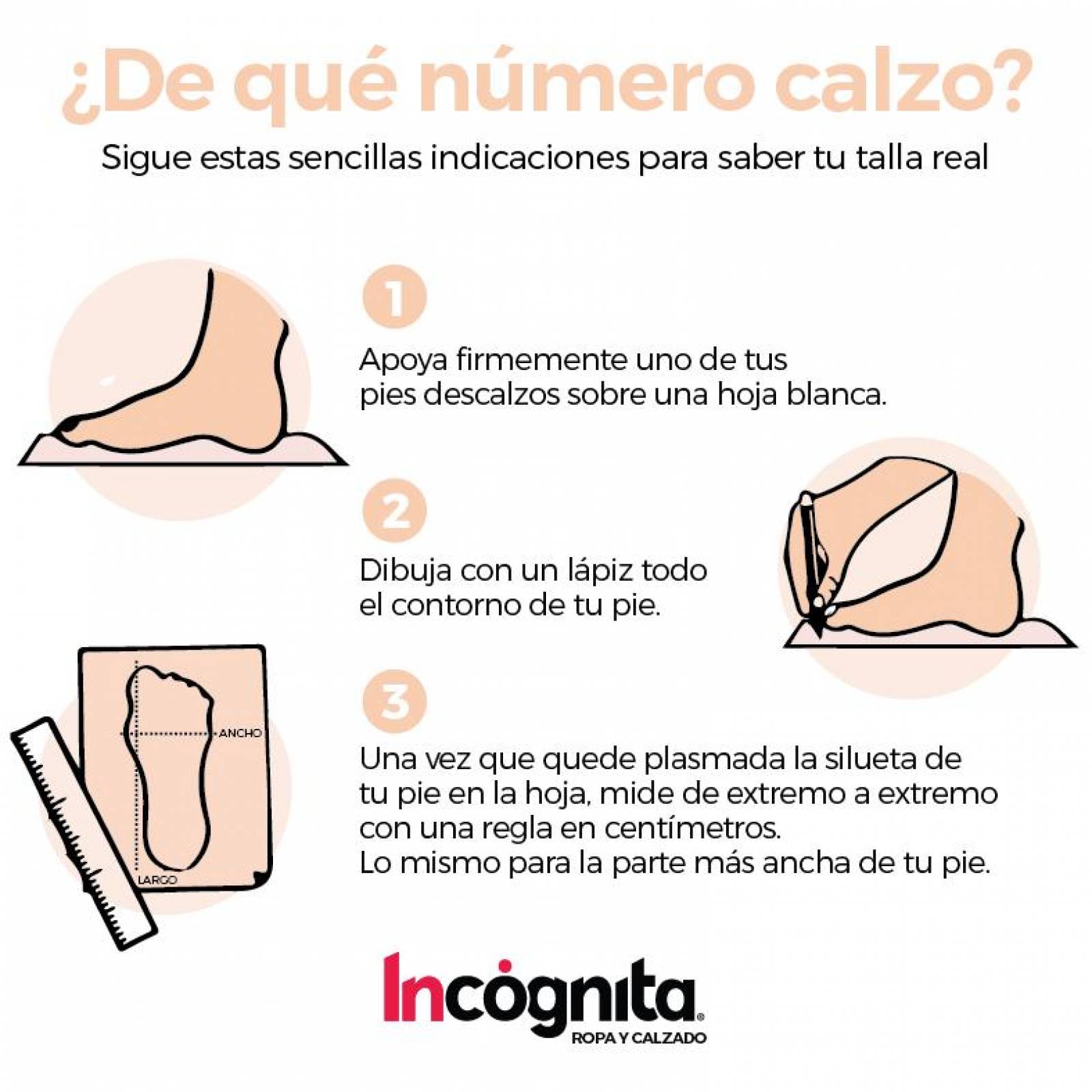 ¿De qué número calzo?

Sigue estas sencillas indicaciones para saber tu talla real

1

Apoya firmemente uno de tus pies descalzos sobre una hoja blanca.

2

Dibuja con un lápiz todo el contorno de tu pie.

ANCHO

LARGO

3

Una vez que quede plasmada la silueta de tu pie en la hoja, mide de extremo a extremo con una regla en centímetros.
Lo mismo para la parte más ancha de tu pie.

Incógnita®
ROPA Y CALZADO