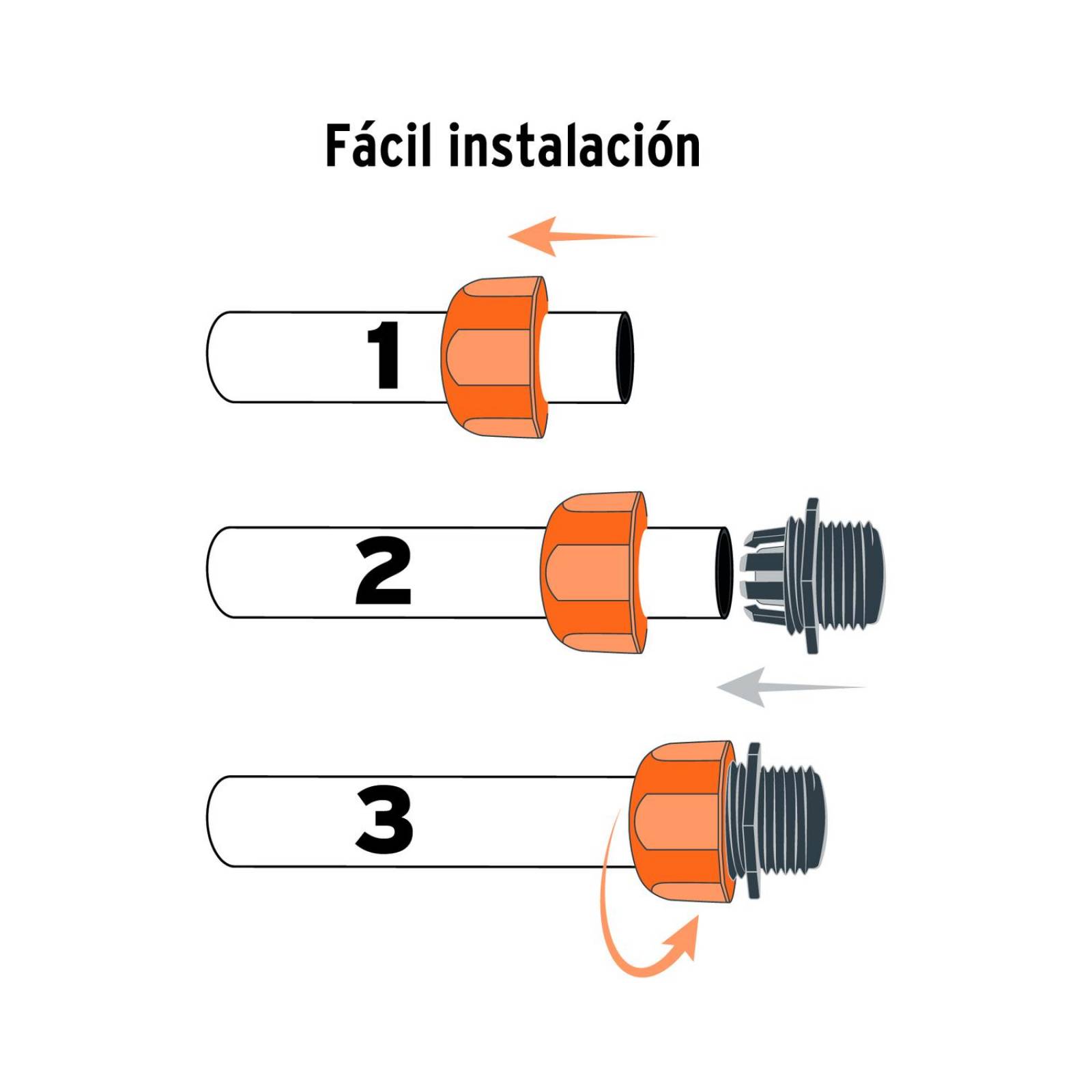 Fácil instalación

1

2

3