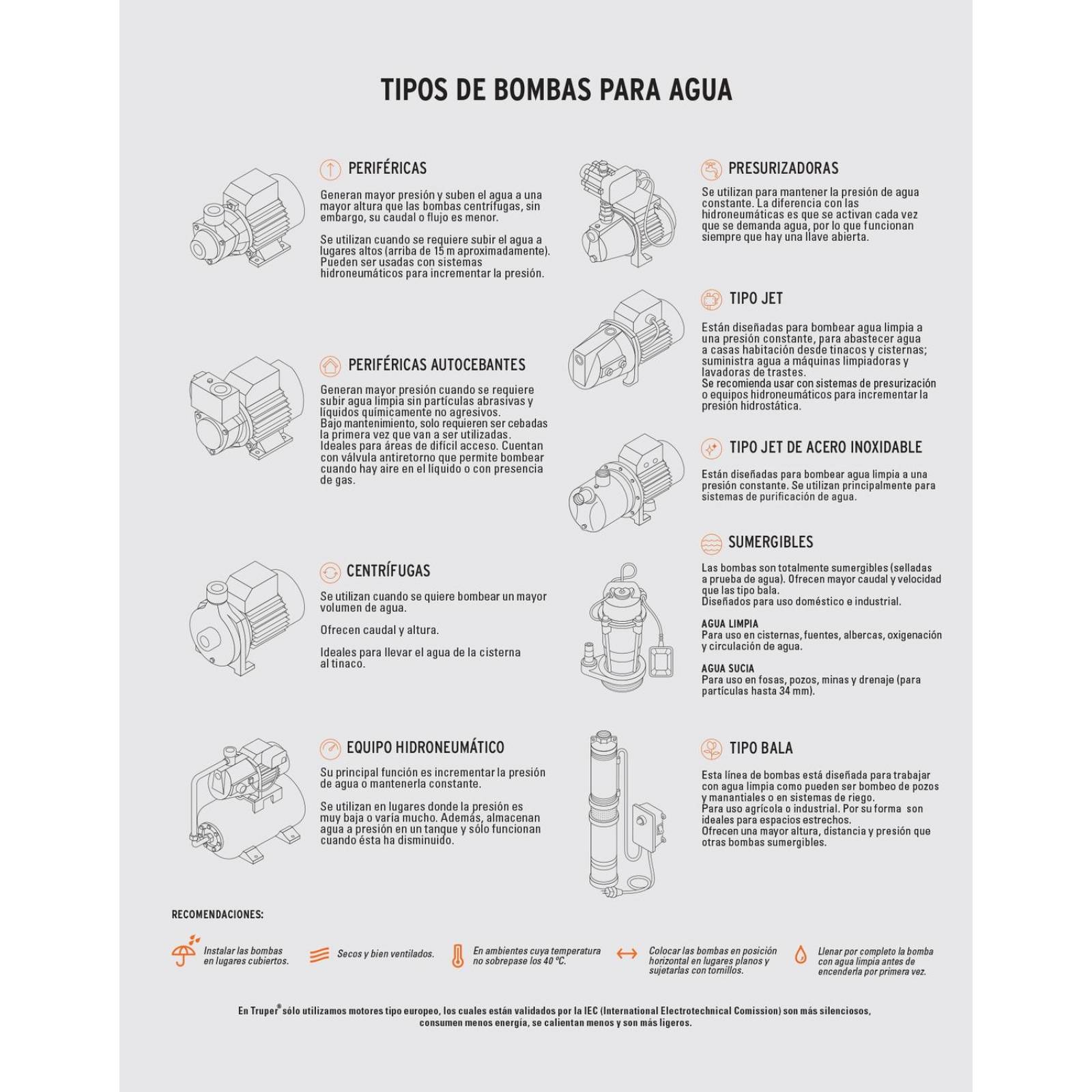 TIPOS DE BOMBAS PARA AGUA

PERIFÉRICAS

Generan mayor presión y suben el agua a una mayor altura que las bombas centrífugas, sin embargo, su caudal o flujo es menor.

Se utilizan cuando se requiere subir el agua a lugares altos (arriba de 15 m aproximadamente). Pueden ser usadas con sistemas hidroneumáticos para incrementar la presión.

PERIFÉRICAS AUTOCEBANTES

Generan mayor presión cuando se requiere subir agua limpia sin partículas abrasivas y líquidos químicamente no agresivos.
Bajo mantenimiento, solo requieren ser cebadas la primera vez que van a ser utilizadas. Ideales para áreas de difícil acceso. Cuentan con válvula antiretorno que permite bombear cuando hay aire en el líquido o con presencia de gas.

CENTRÍFUGAS

Se utilizan cuando se quiere bombear un mayor volumen de agua.

Ofrecen caudal y altura.

Ideales para llevar el agua de la cisterna al tinaco.

EQUIPO HIDRONEUMÁTICO

Su principal función es incrementar la presión de agua o mantenerla constante.

Se utilizan en lugares donde la presión es muy baja o varía mucho. Además, almacenan agua a presión en un tanque y sólo funcionan cuando ésta ha disminuido.

PRESURIZADORAS

Se utilizan para mantener la presión de agua constante. La diferencia con las hidroneumáticas es que se activan cada vez que se demanda agua, por lo que funcionan siempre que hay una llave abierta.

TIPO JET

Están diseñadas para bombear agua limpia a una presión constante, para abastecer agua a casas habitación desde tinacos y cisternas; suministra agua a máquinas limpiadoras y lavadoras de trastes.
Se recomienda usar con sistemas de presurización o equipos hidroneumáticos para incrementar la presión hidrostática.

TIPO JET DE ACERO INOXIDABLE

Están diseñadas para bombear agua limpia a una presión constante. Se utilizan principalmente para sistemas de purificación de agua.

SUMERGIBLES

Las bombas son totalmente sumergibles (selladas a prueba de agua). Ofrecen mayor caudal y velocidad que las tipo bala.
Diseñados para uso doméstico e industrial.

AGUA LIMPIA
Para uso en cisternas, fuentes, albercas, oxigenación y circulación de agua.

AGUA SUCIA
Para uso en fosas, pozos, minas y drenaje (para partículas hasta 34 mm).

TIPO BALA

Esta línea de bombas está diseñada para trabajar con agua limpia como pueden ser bombeo de pozos y manantiales o en sistemas de riego.
Para uso agrícola o industrial. Por su forma son ideales para espacios estrechos.
Ofrecen una mayor altura, distancia y presión que otras bombas sumergibles.

RECOMENDACIONES:

Instalar las bombas en lugares cubiertos.

Secos y bien ventilados.

En ambientes cuya temperatura no sobrepase los 40 °C.

Colocar las bombas en posición horizontal en lugares planos y sujetarlas con tornillos.

Llenar por completo la bomba con agua limpia antes de encenderla por primera vez.

En Truper® sólo utilizamos motores tipo europeo, los cuales están validados por la IEC (International Electrotechnical Comission) son más silenciosos, consumen menos energía, se calientan menos y son más ligeros.