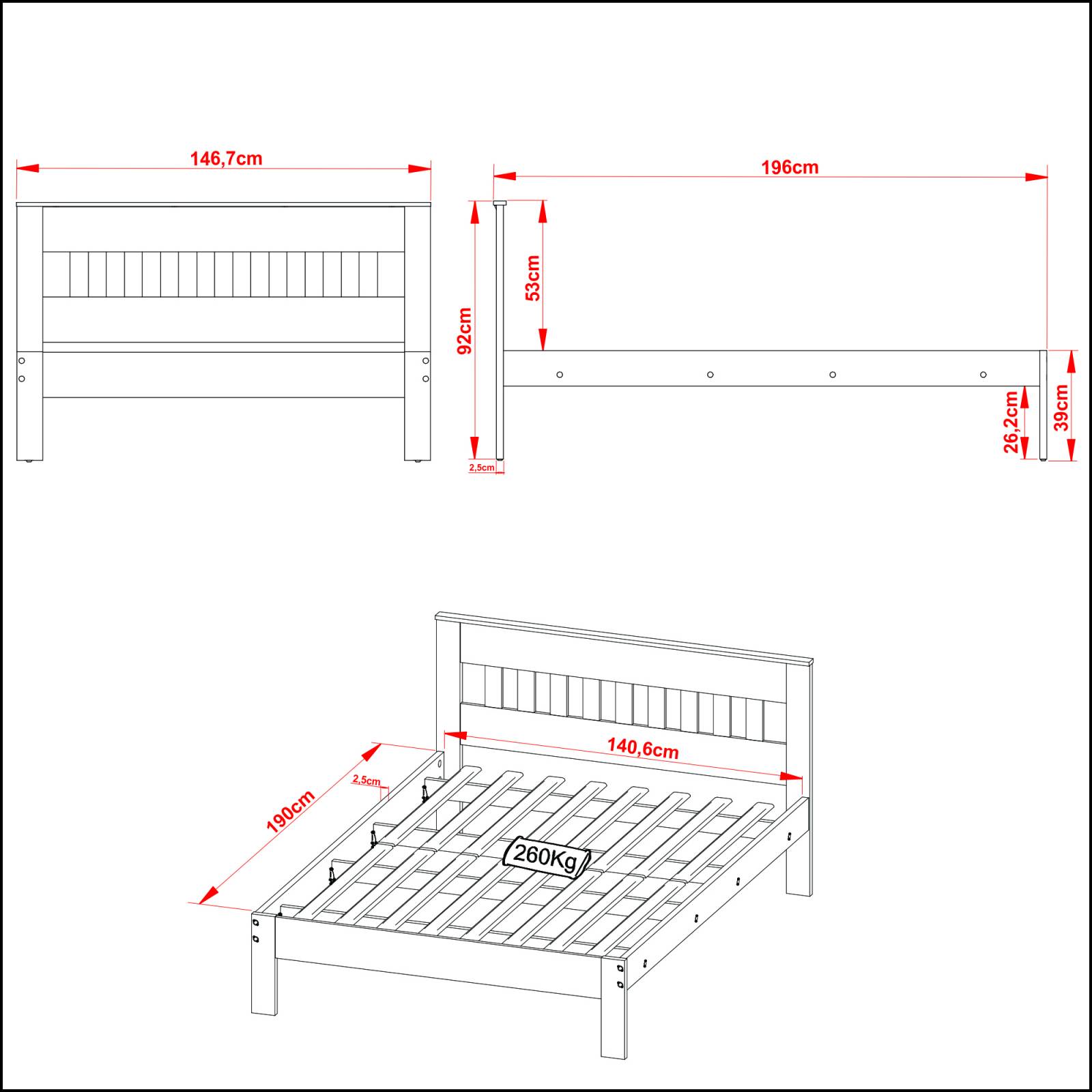 146,7cm

196cm

92cm

53cm

2,5cm

26,2cm

39cm

140,6cm

190cm

2,5cm

260Kg