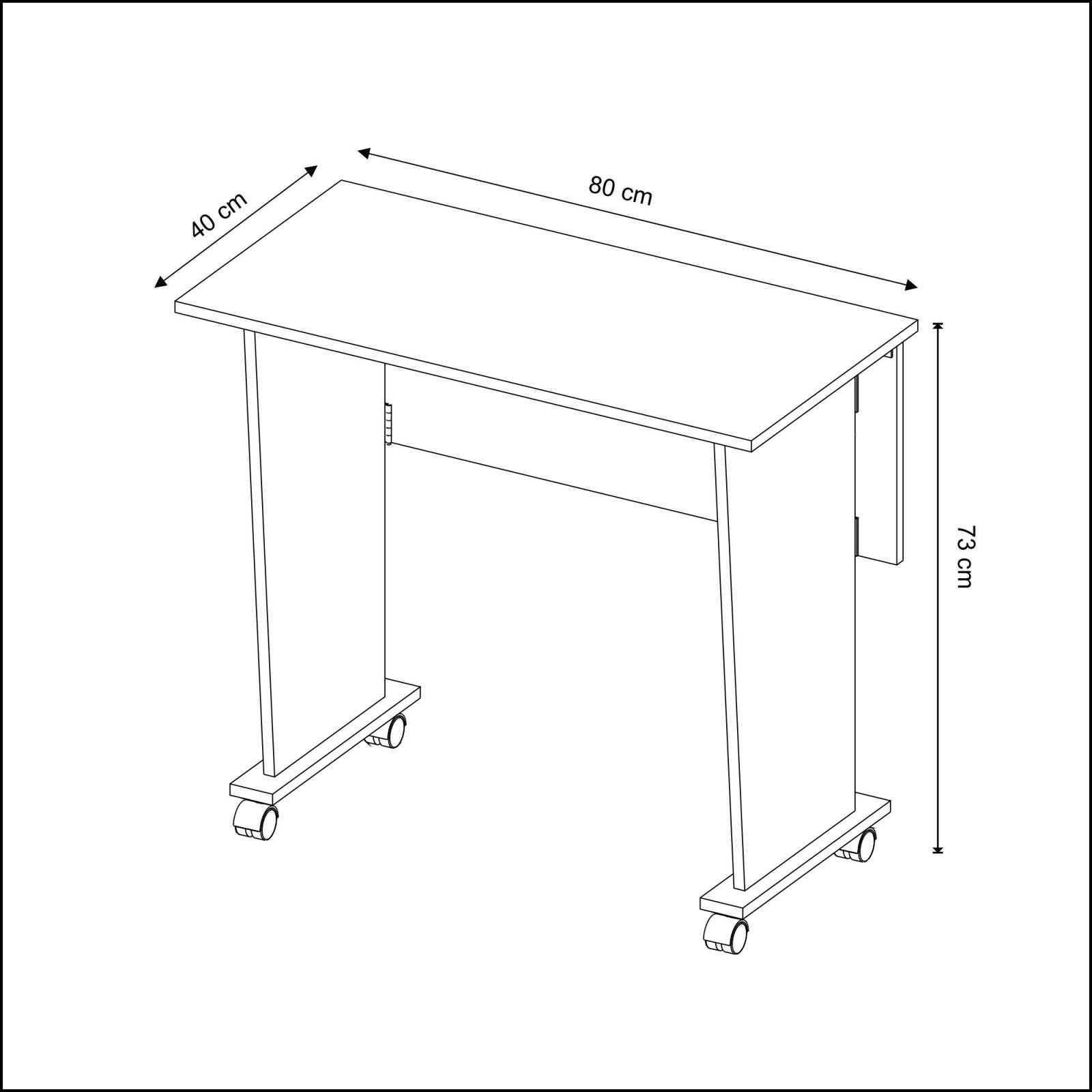 40 cm

80 cm

73 cm