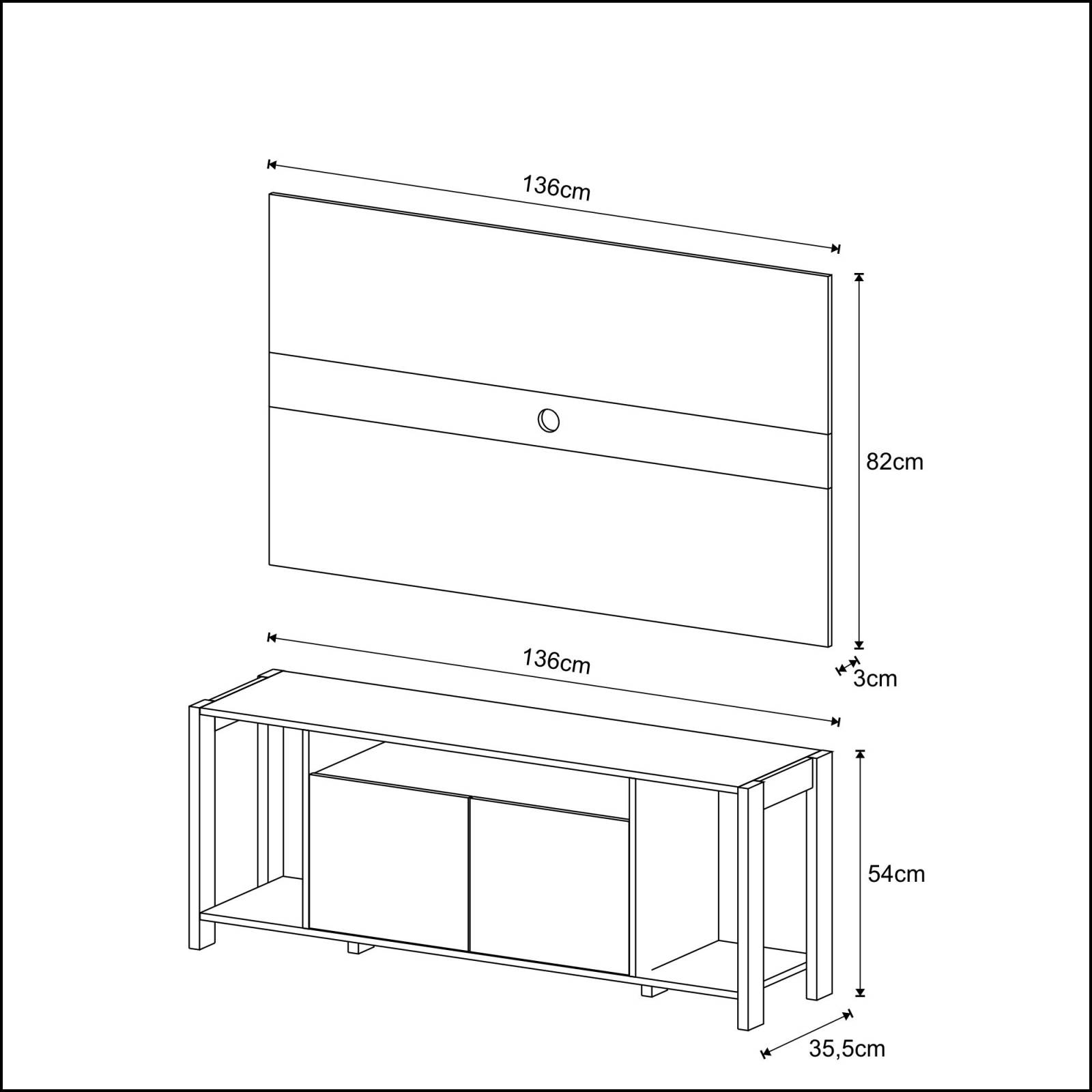 136cm

82cm

136cm

3cm

54cm

35,5cm