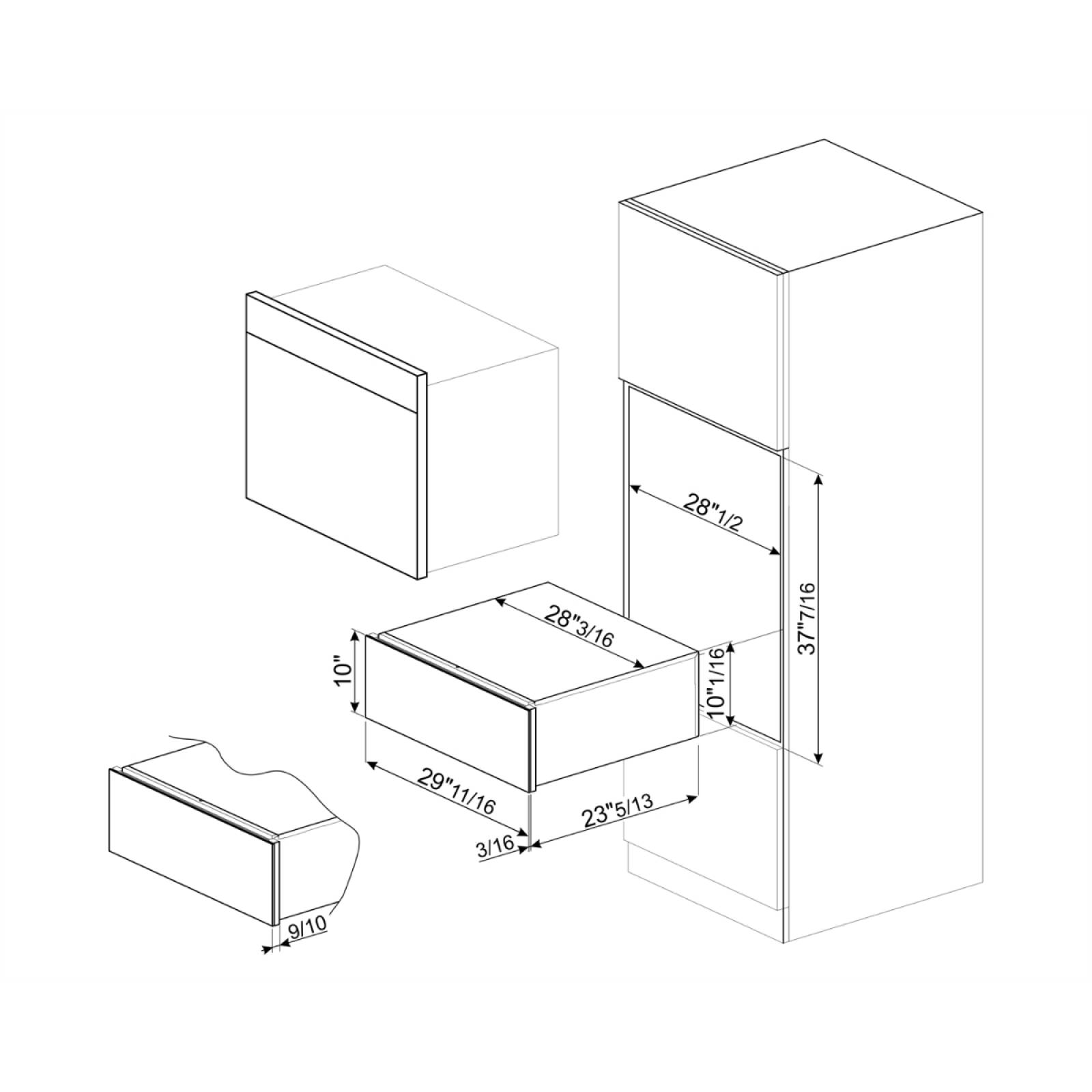 28"1/2

37"7/16

28"3/16

10"

10"1/16

29"11/16

23"5/13

3/16

9/10