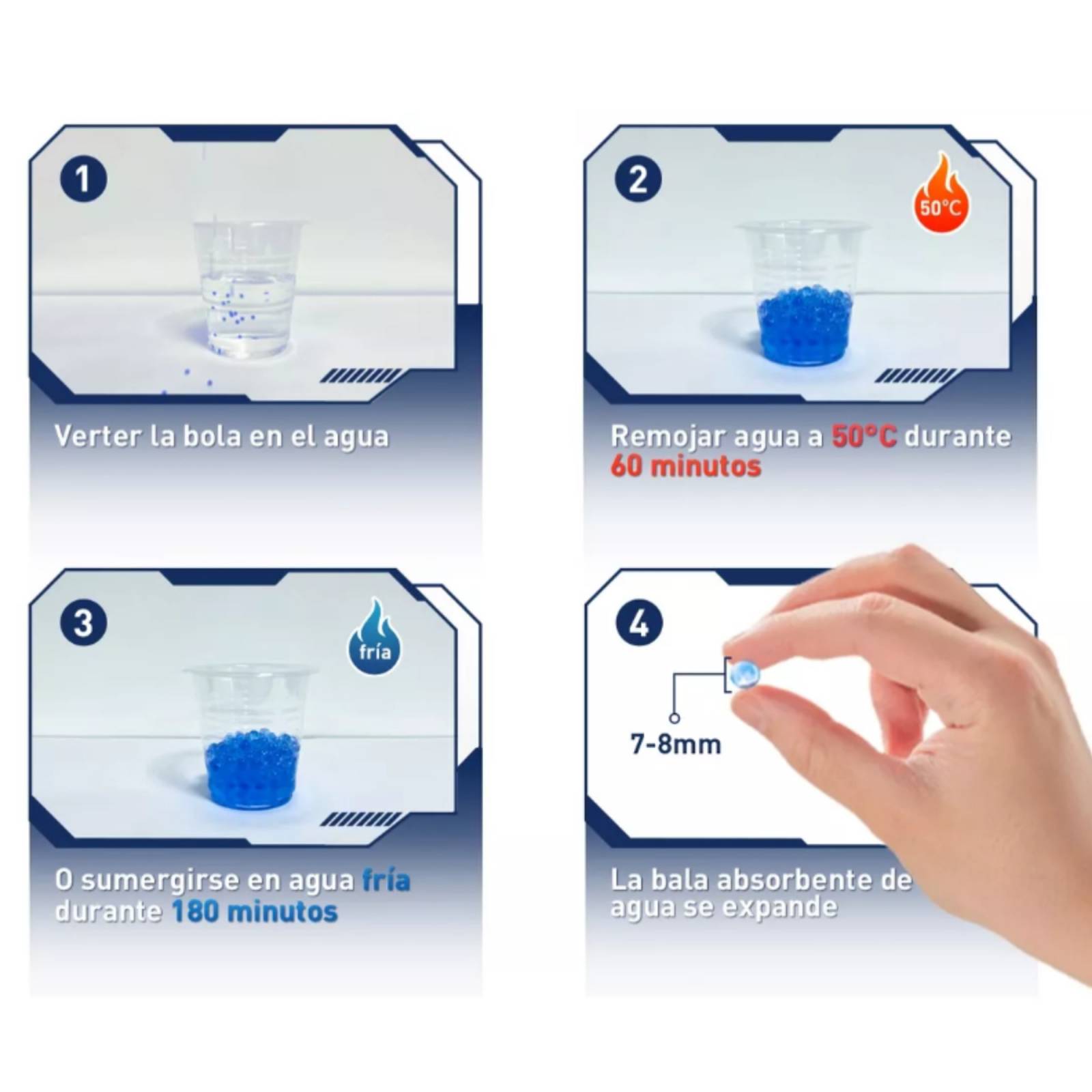 1

Verter la bola en el agua

2

50°C

Remojar agua a 50°C durante 60 minutos

3

fría

O sumergirse en agua fría durante 180 minutos

4

7-8mm

La bala absorbente de agua se expande