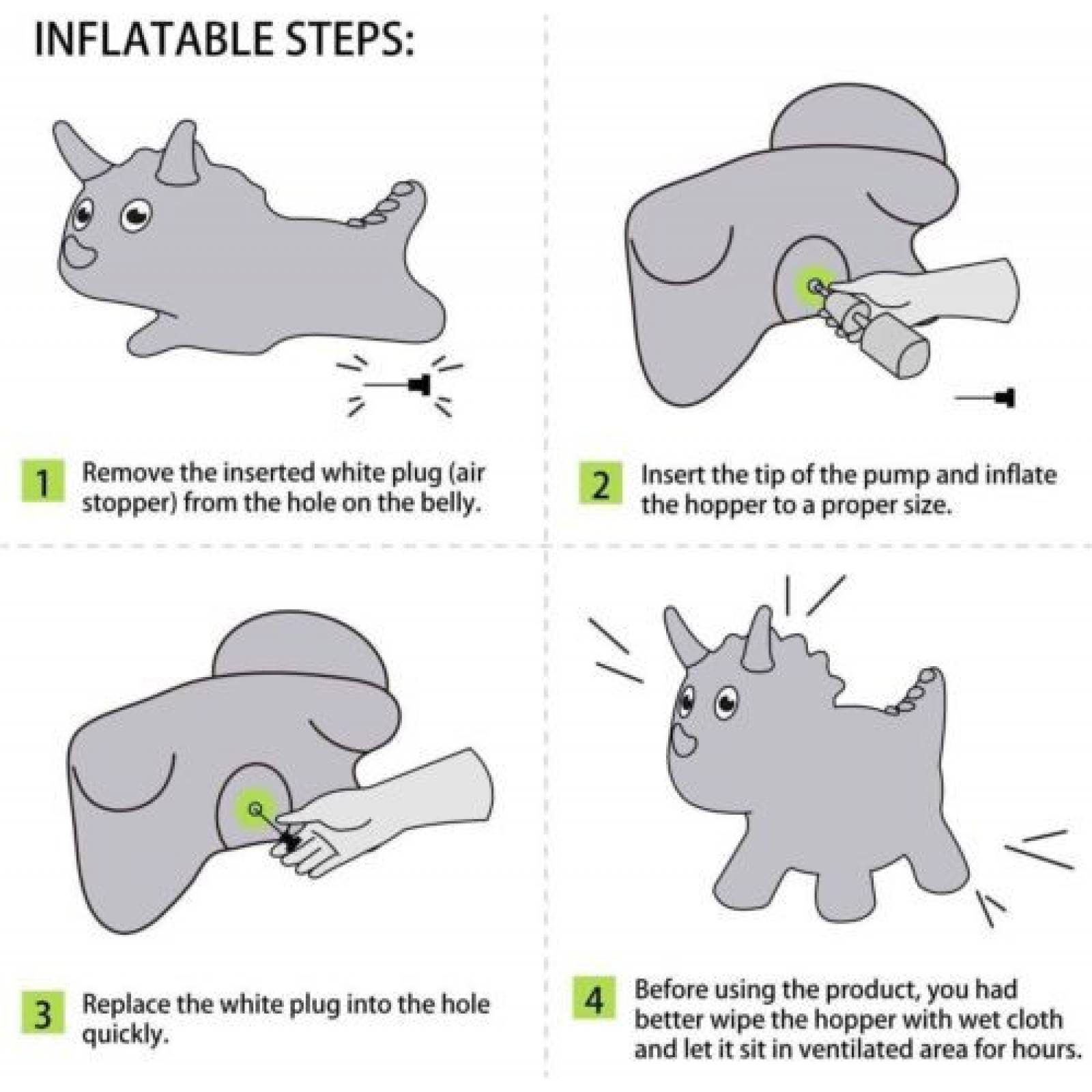 INFLATABLE STEPS:

1 Remove the inserted white plug (air stopper) from the hole on the belly.

2 Insert the tip of the pump and inflate the hopper to a proper size.

3 Replace the white plug into the hole quickly.

4 Before using the product, you had better wipe the hopper with wet cloth and let it sit in ventilated area for hours.