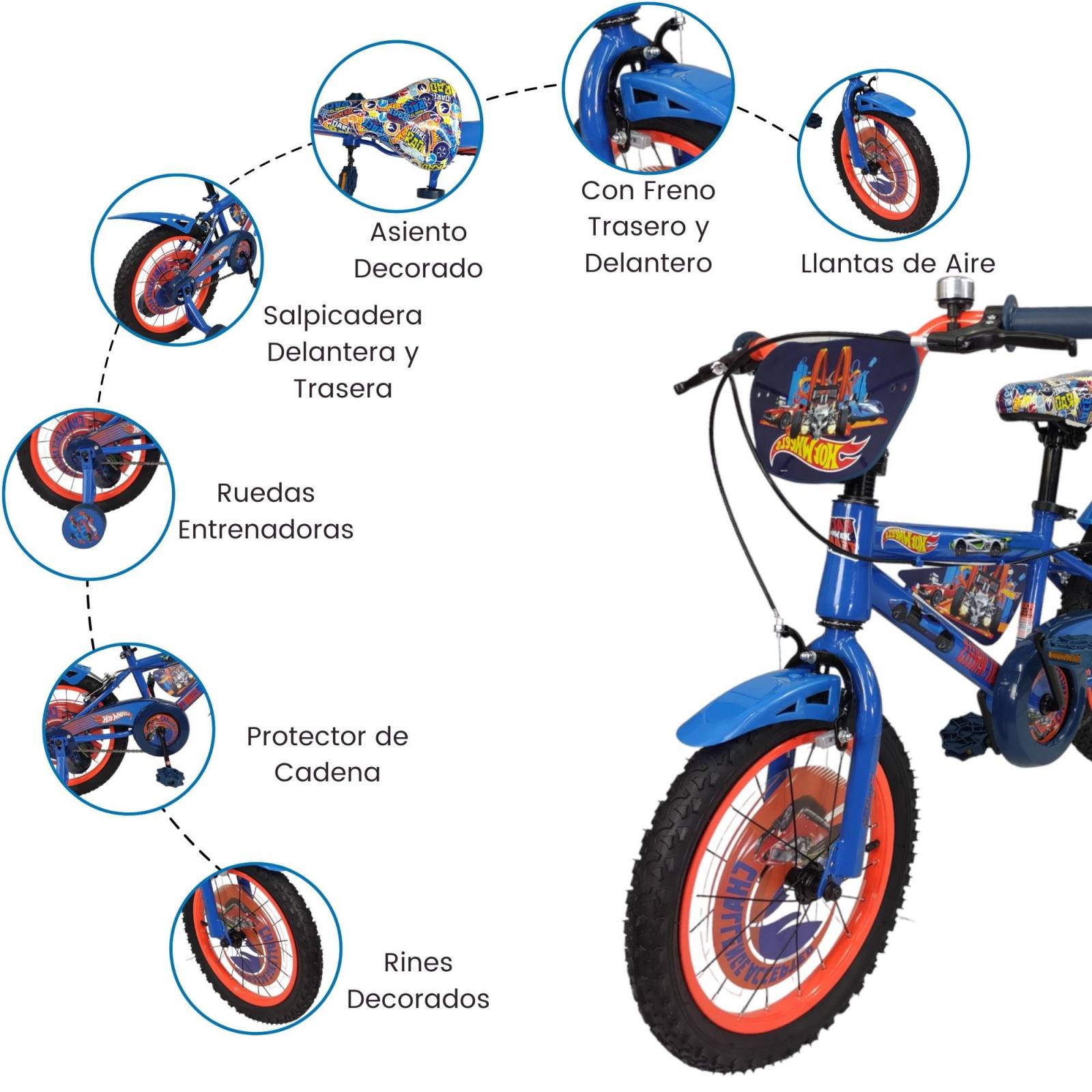 Asiento Decorado

Con Freno Trasero y Delantero

Llantas de Aire

Salpicadera Delantera y Trasera

Ruedas Entrenadoras

Protector de Cadena

Rines Decorados

HOT WHEELS

HOT WHEELS