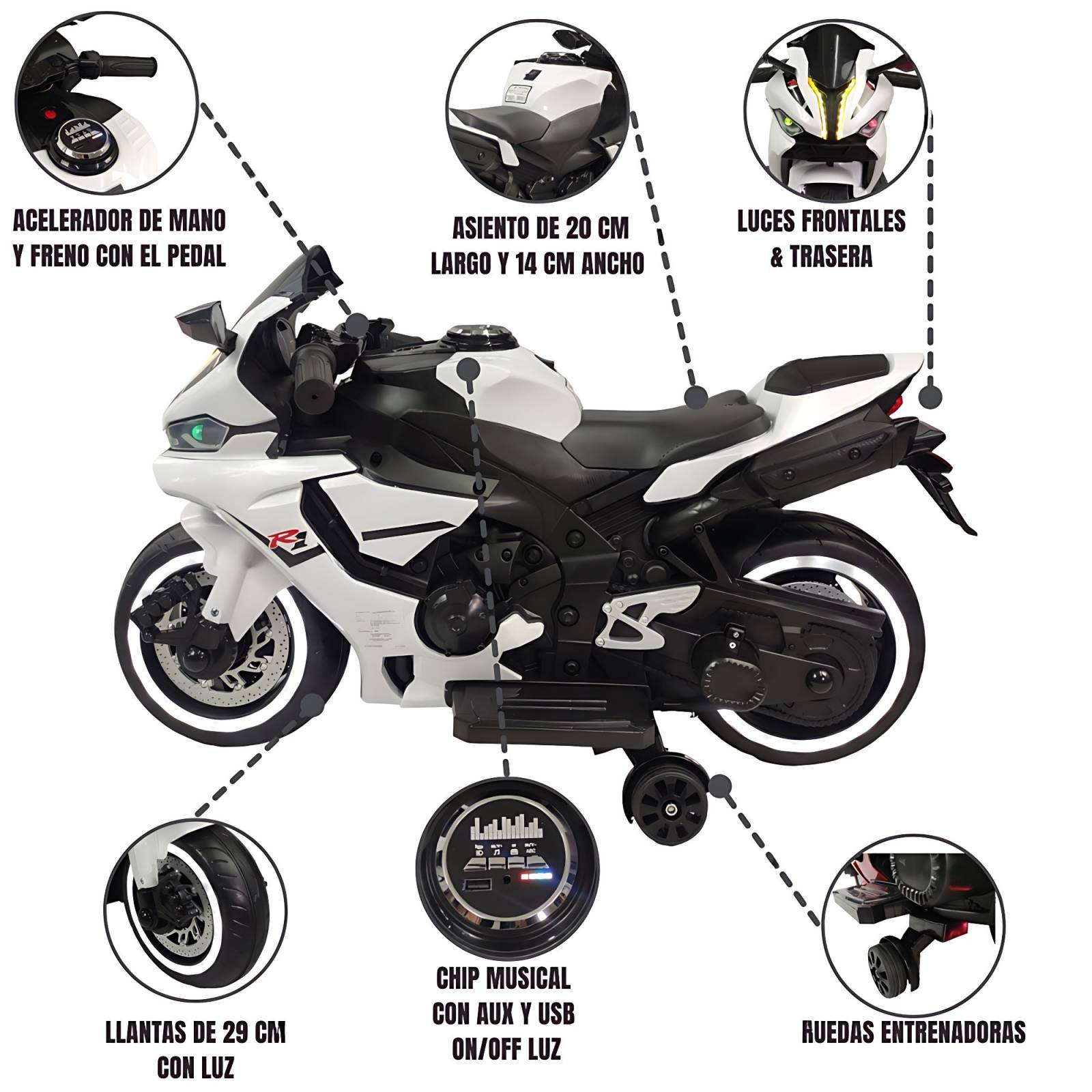 ACELERADOR DE MANO Y FRENO CON EL PEDAL

ASIENTO DE 20 CM LARGO Y 14 CM ANCHO

LUCES FRONTALES & TRASERA

R1

LLANTAS DE 29 CM CON LUZ

CHIP MUSICAL CON AUX Y USB ON/OFF LUZ

RUEDAS ENTRENADORAS