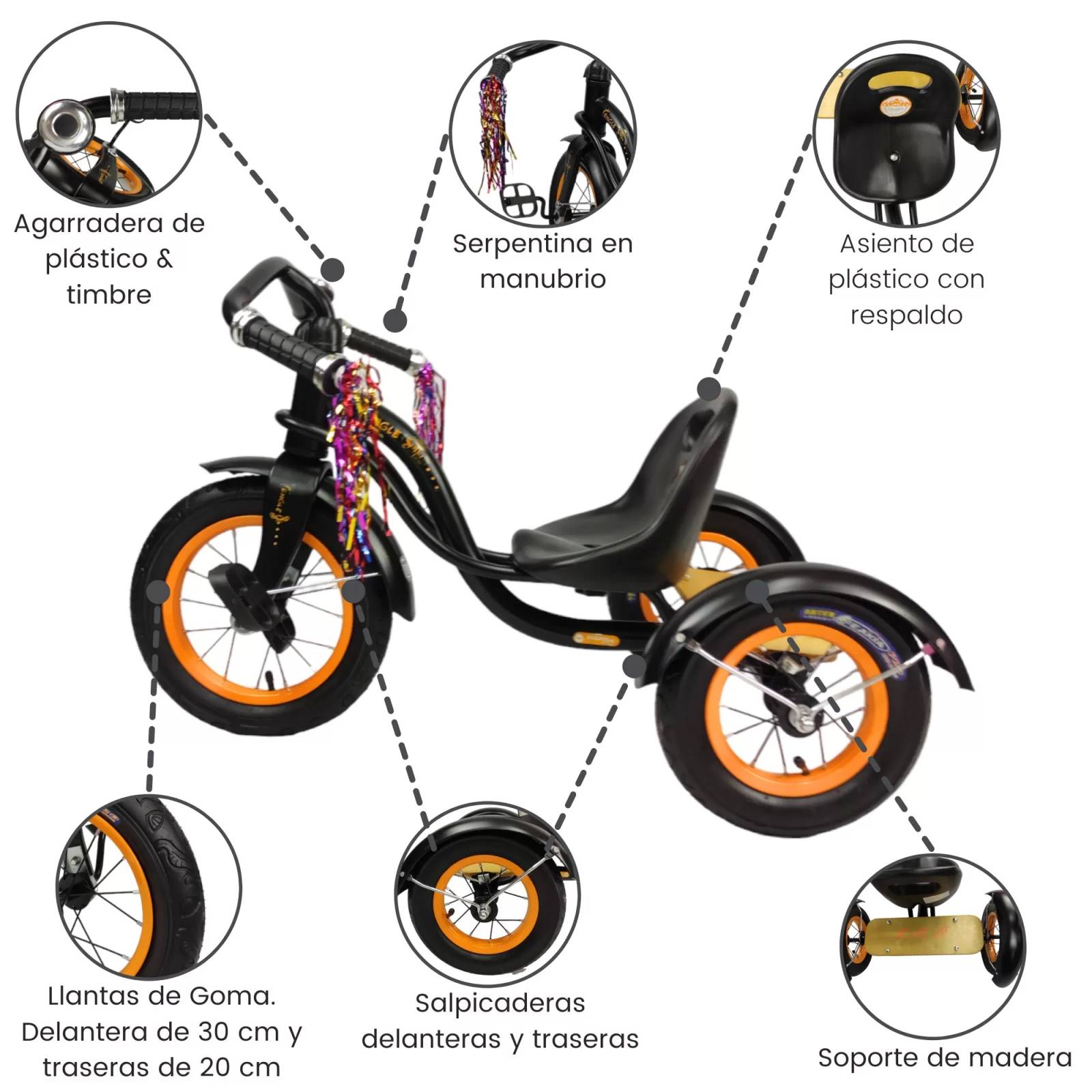 Agarradera de plástico & timbre

Serpentina en manubrio

Asiento de plástico con respaldo

Llantas de Goma. Delantera de 30 cm y traseras de 20 cm

Salpicaderas delanteras y traseras

Soporte de madera