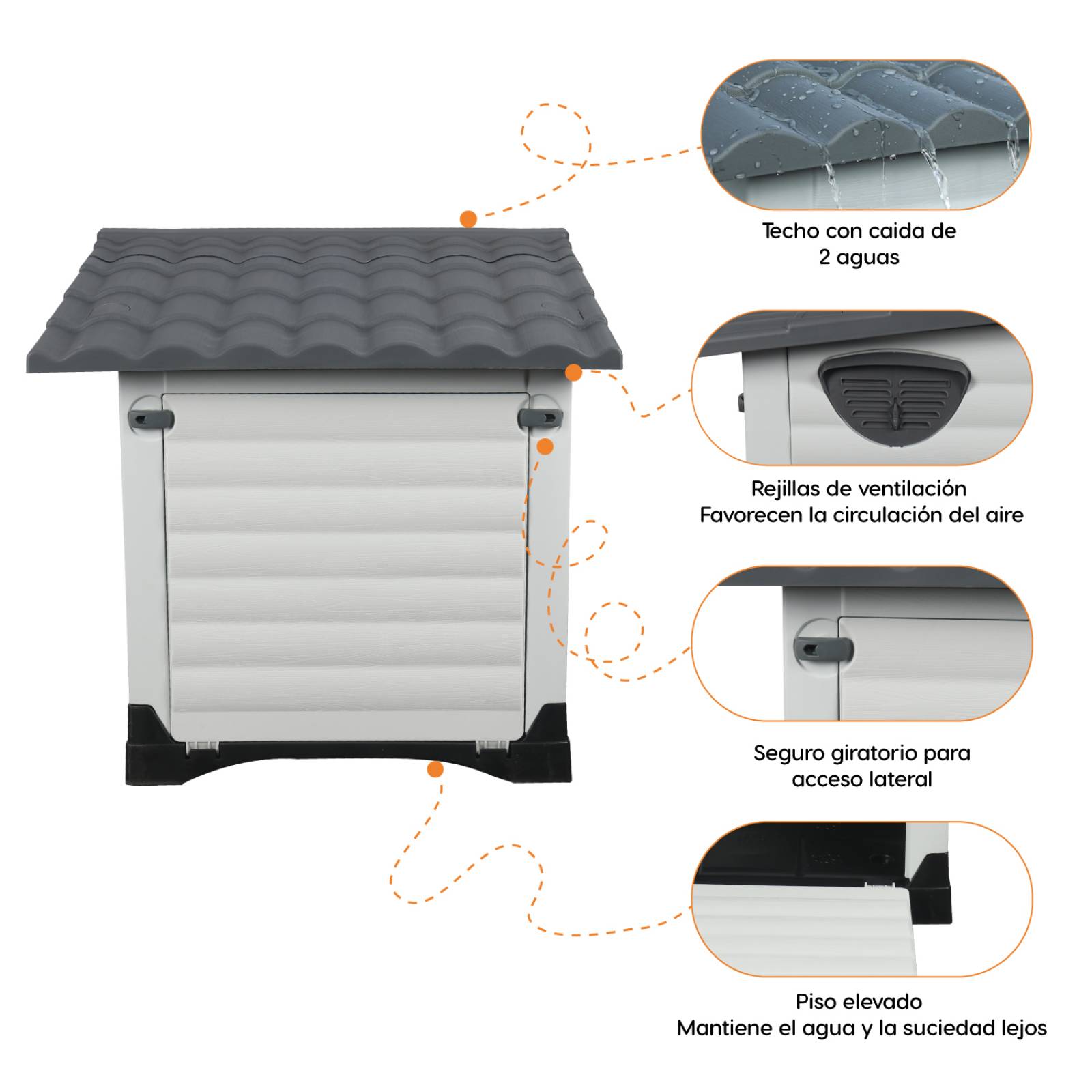 Techo con caida de
2 aguas

Rejillas de ventilación
Favorecen la circulación del aire

Seguro giratorio para
acceso lateral

Piso elevado
Mantiene el agua y la suciedad lejos