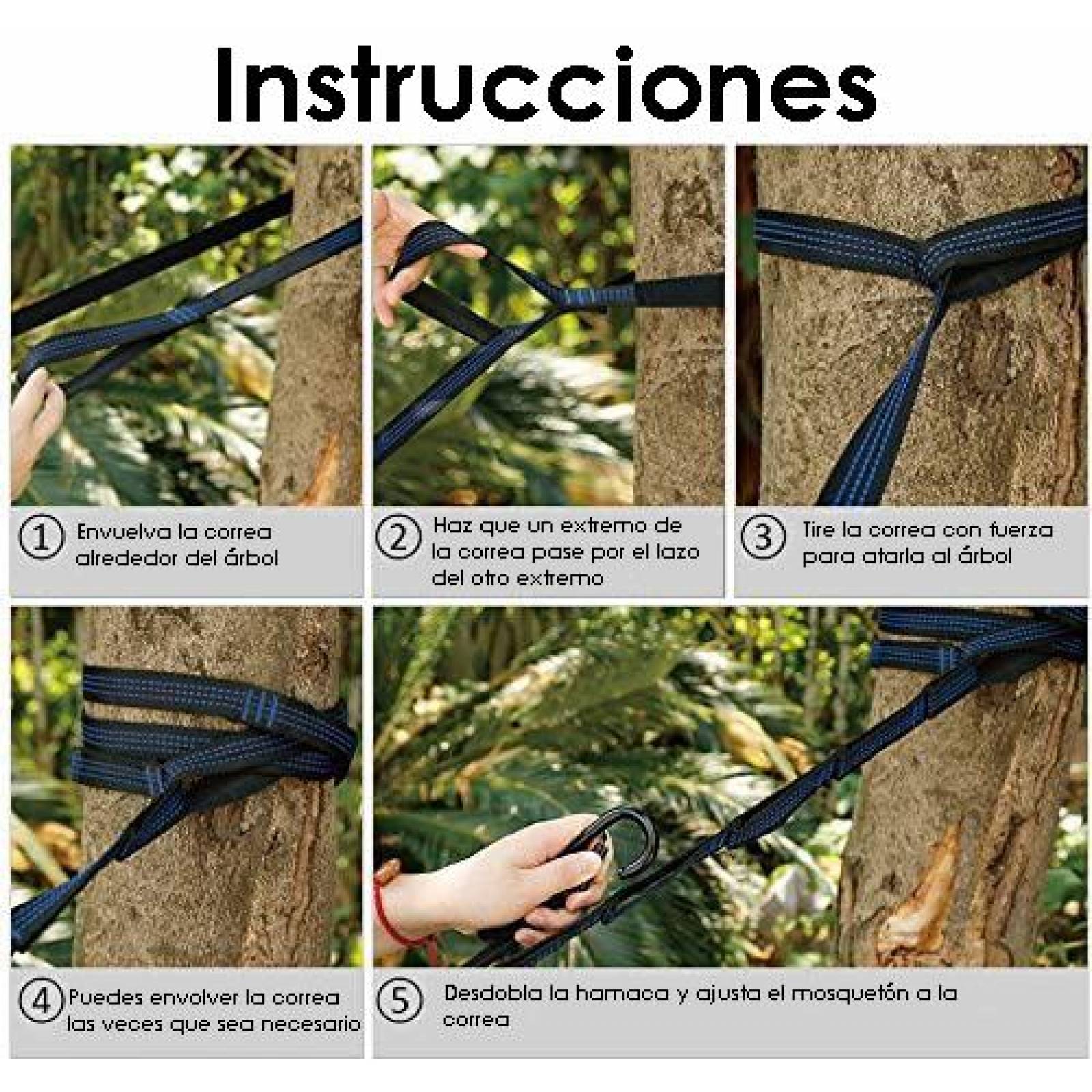 Instrucciones

① Envuelva la correa alrededor del árbol

② Haz que un extremo de la correa pase por el lazo del otro extremo

③ Tire la correa con fuerza para atarla al árbol

④ Puedes envolver la correa las veces que sea necesario

⑤ Desdobla la hamaca y ajusta el mosquetón a la correa