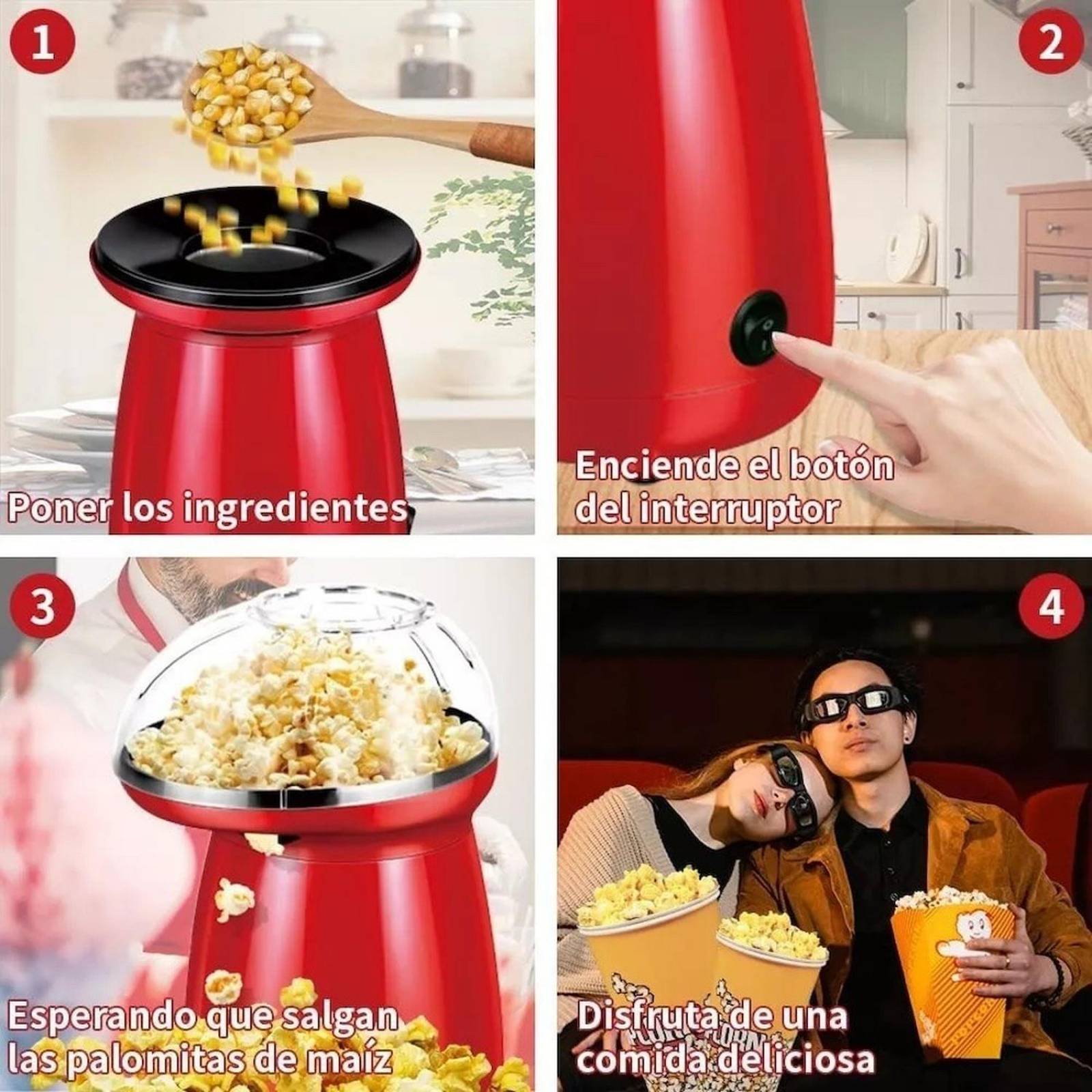 1

Poner los ingredientes

2

Enciende el botón del interruptor

3

Esperando que salgan las palomitas de maíz

4

Disfruta de una comida deliciosa