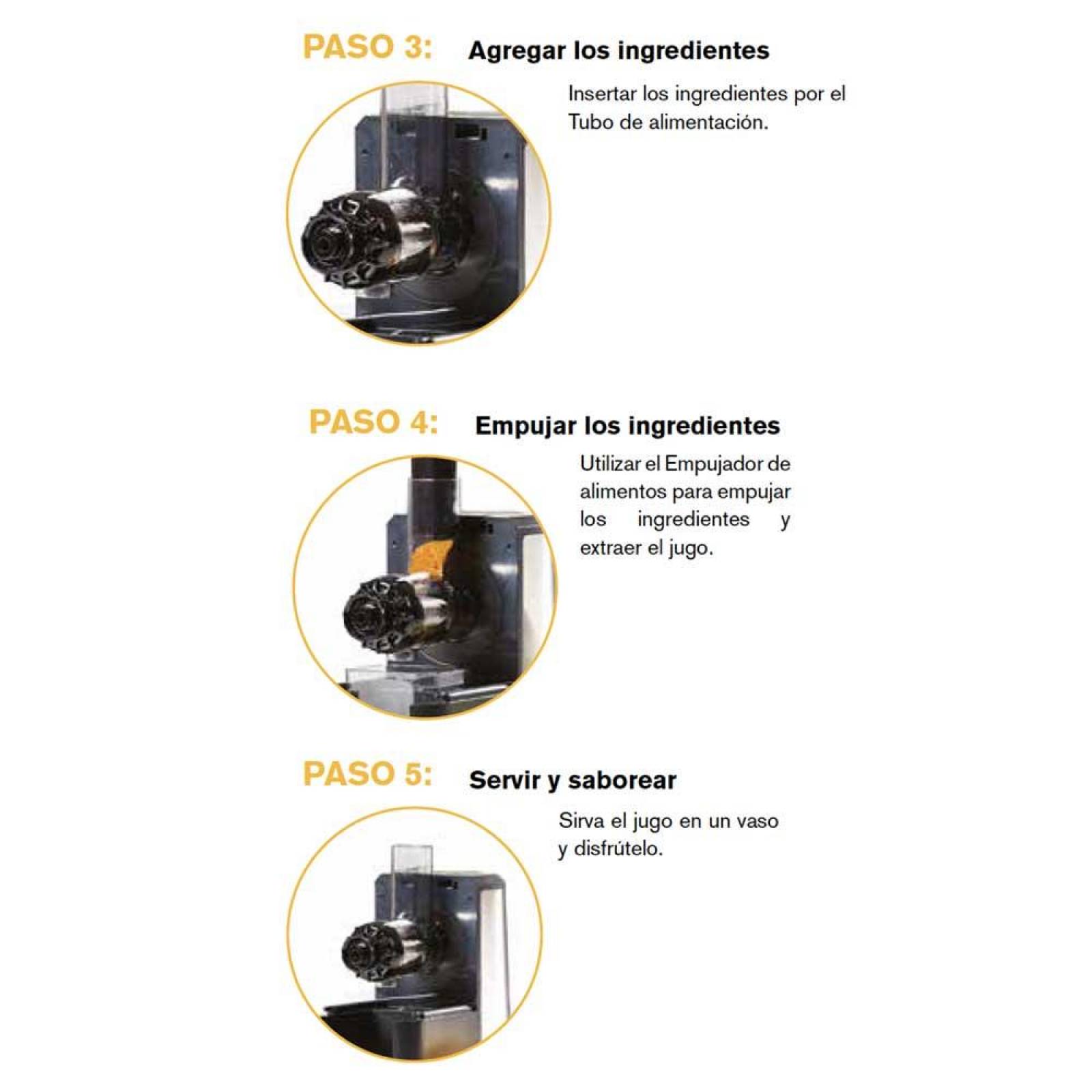 PASO 3: Agregar los ingredientes

Insertar los ingredientes por el Tubo de alimentación.

PASO 4: Empujar los ingredientes

Utilizar el Empujador de alimentos para empujar los ingredientes y extraer el jugo.

PASO 5: Servir y saborear

Sirva el jugo en un vaso y disfrútelo.