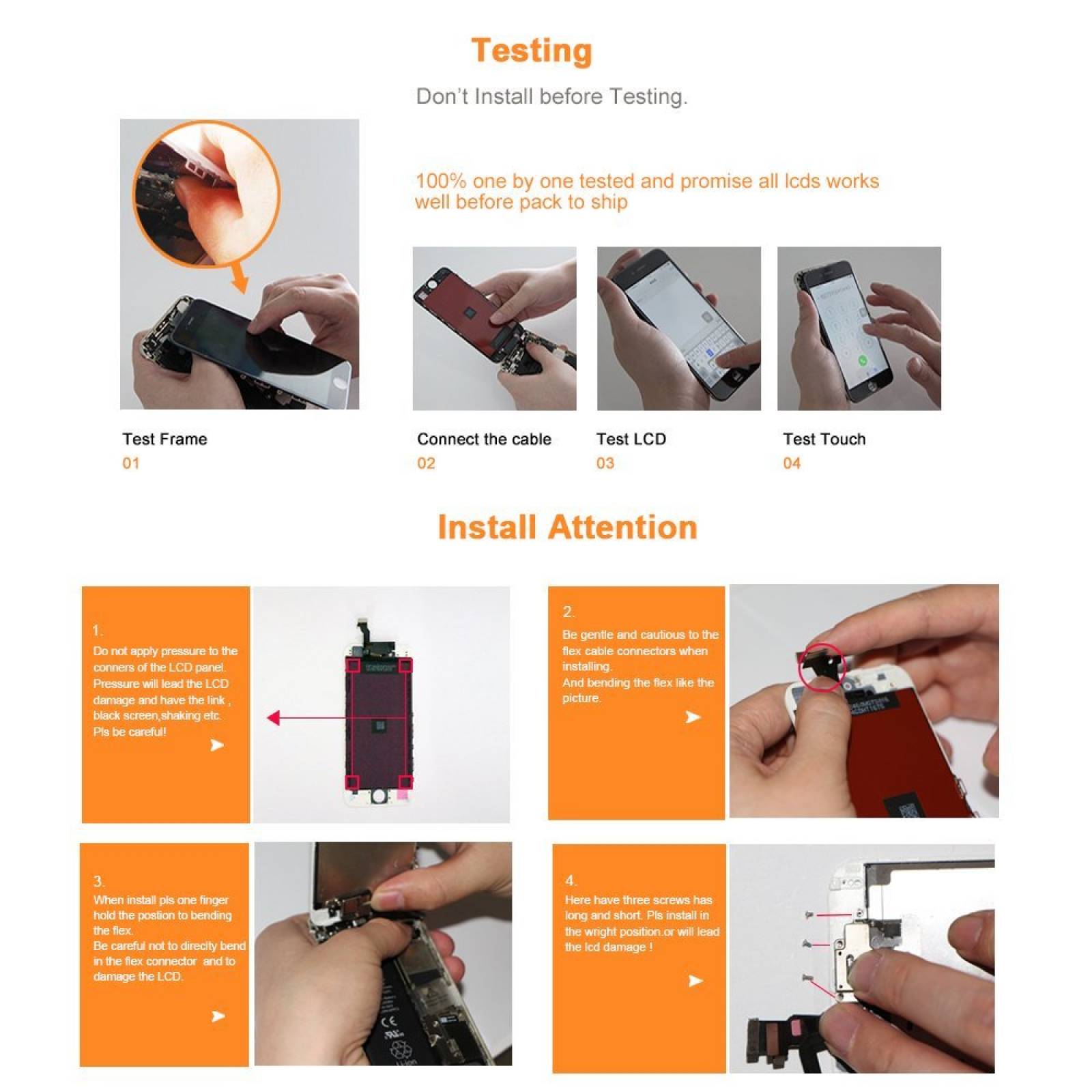 Testing

Don't Install before Testing.

100% one by one tested and promise all lcds works well before pack to ship

Test Frame
01

Connect the cable
02

Test LCD
03

Test Touch
04

Install Attention

1.
Do not apply pressure to the conners of the LCD panel. Pressure will lead the LCD damage and have the link , black screen,shaking etc. Pls be careful!

2.
Be gentle and cautious to the flex cable connectors when installing.
And bending the flex like the picture.

3.
When install pls one finger hold the postion to bending the flex.
Be careful not to direclty bend in the flex connector and to damage the LCD.

4.
Here have three screws has long and short. Pls install in the wright position.or will lead the lcd damage !