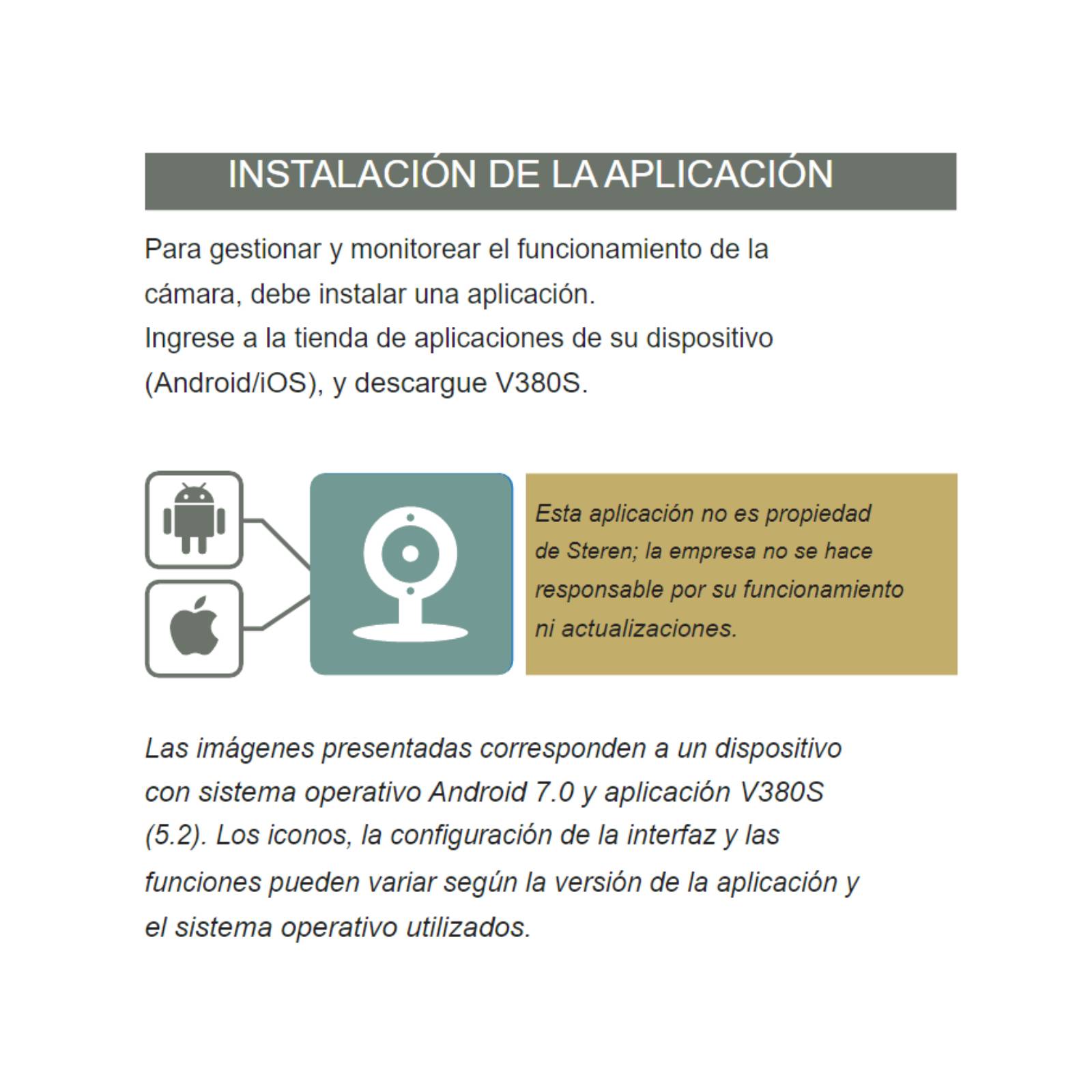 INSTALACIÓN DE LA APLICACIÓN

Para gestionar y monitorear el funcionamiento de la cámara, debe instalar una aplicación.
Ingrese a la tienda de aplicaciones de su dispositivo (Android/iOS), y descargue V380S.

Esta aplicación no es propiedad de Steren; la empresa no se hace responsable por su funcionamiento ni actualizaciones.

Las imágenes presentadas corresponden a un dispositivo con sistema operativo Android 7.0 y aplicación V380S (5.2). Los iconos, la configuración de la interfaz y las funciones pueden variar según la versión de la aplicación y el sistema operativo utilizados.