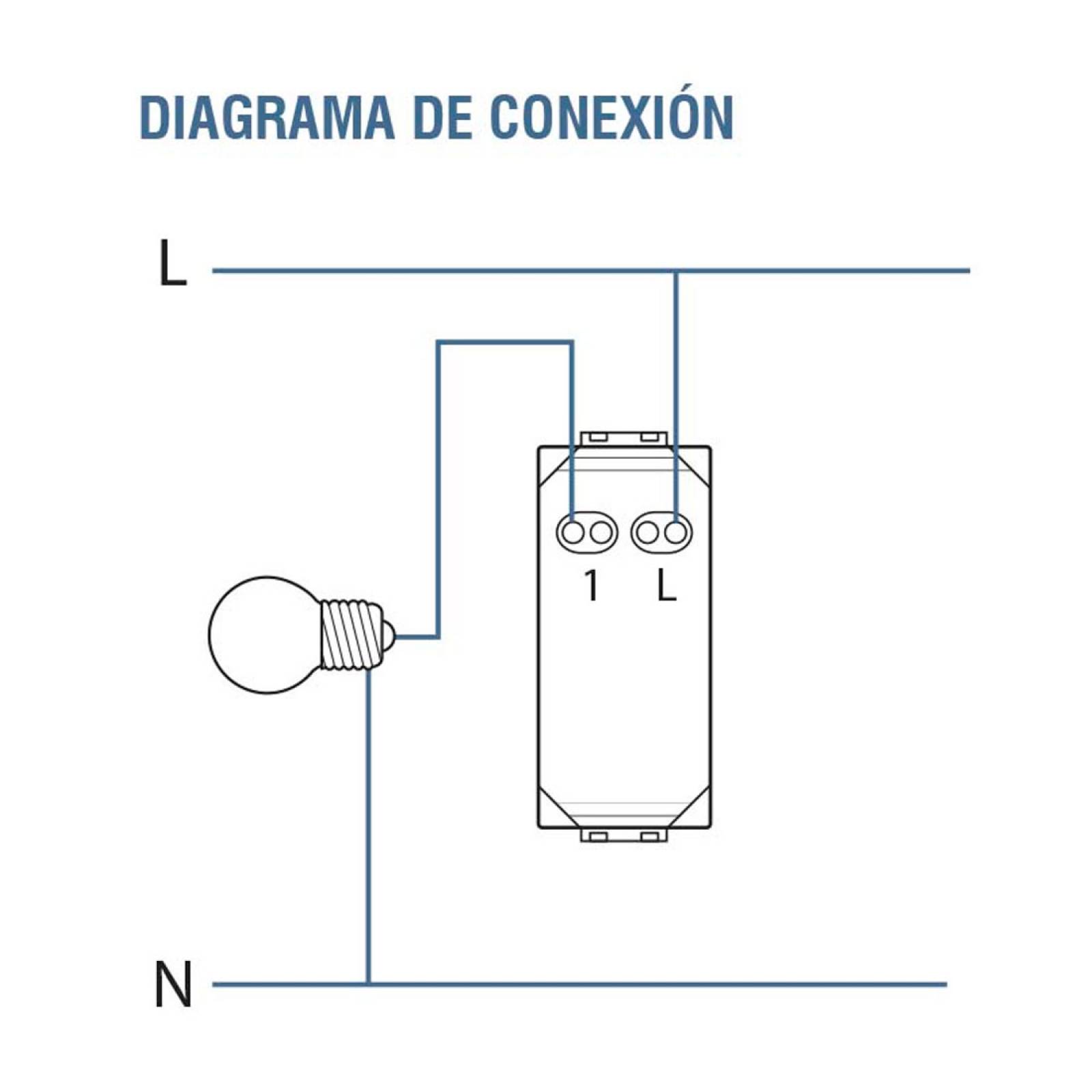 DIAGRAMA DE CONEXIÓN

L

1 L

N