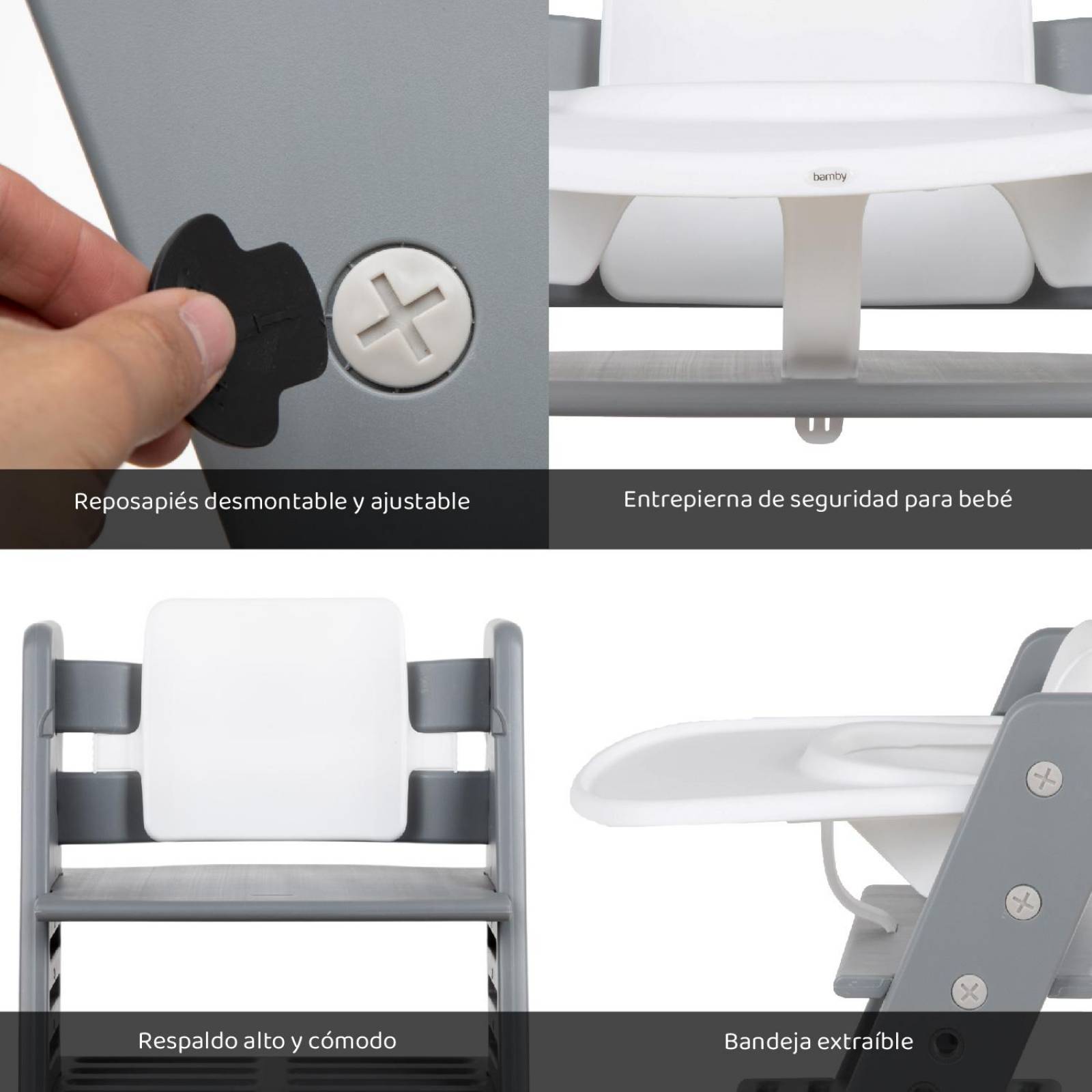 Reposapiés desmontable y ajustable

bamby

Entrepierna de seguridad para bebé

Respaldo alto y cómodo

Bandeja extraíble