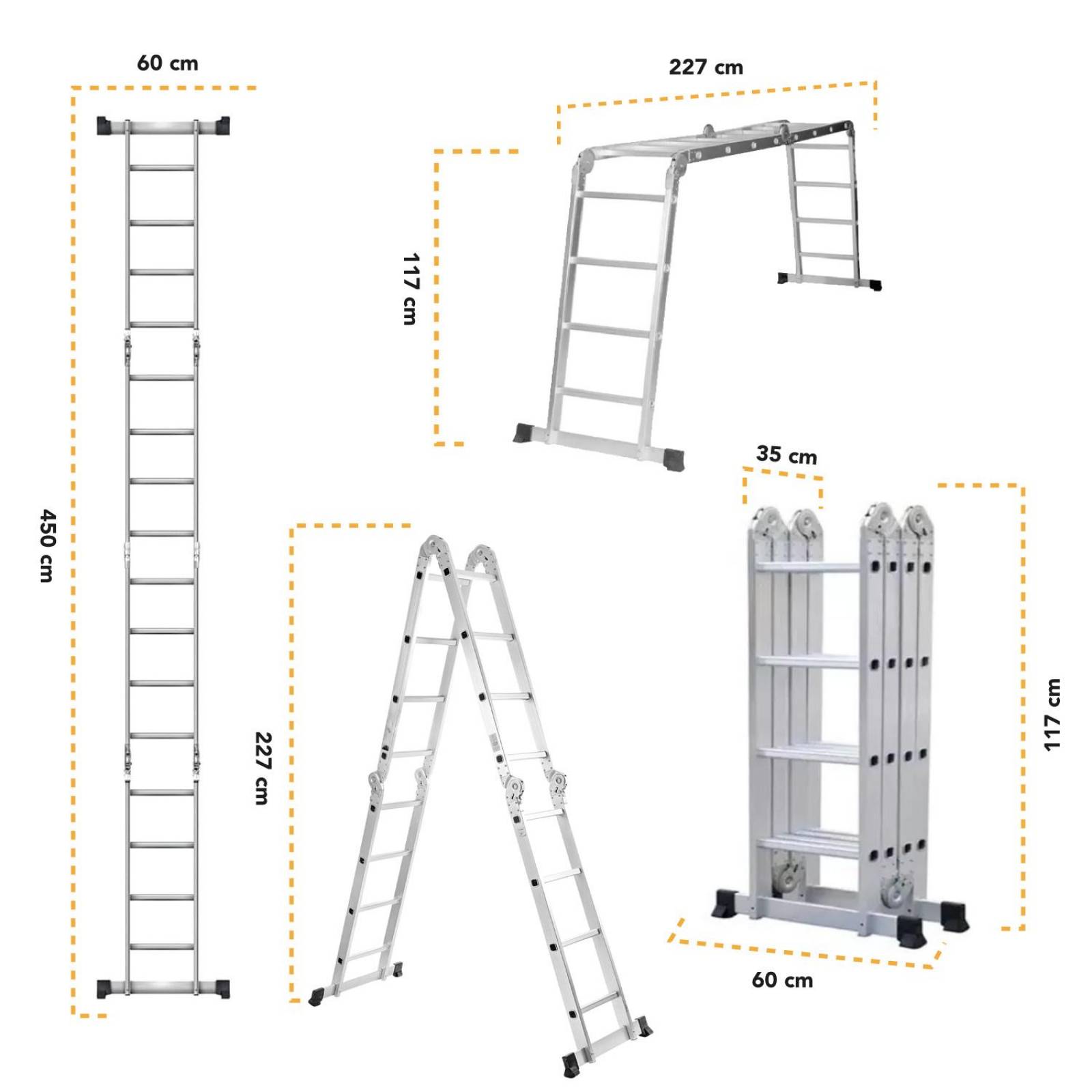 60 cm

450 cm

227 cm

117 cm

227 cm

35 cm

117 cm

60 cm