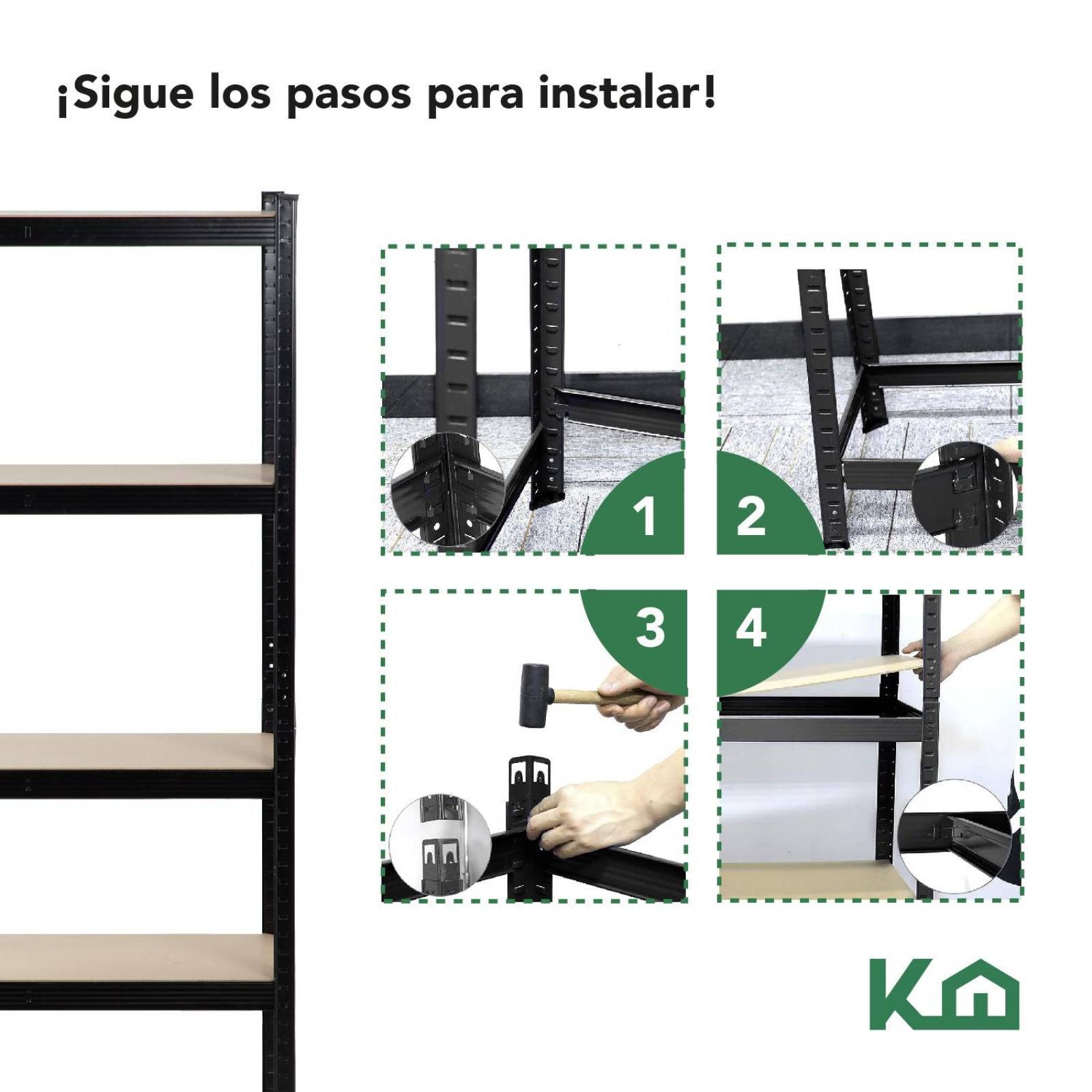 ¡Sigue los pasos para instalar!

1

2

3

4

K