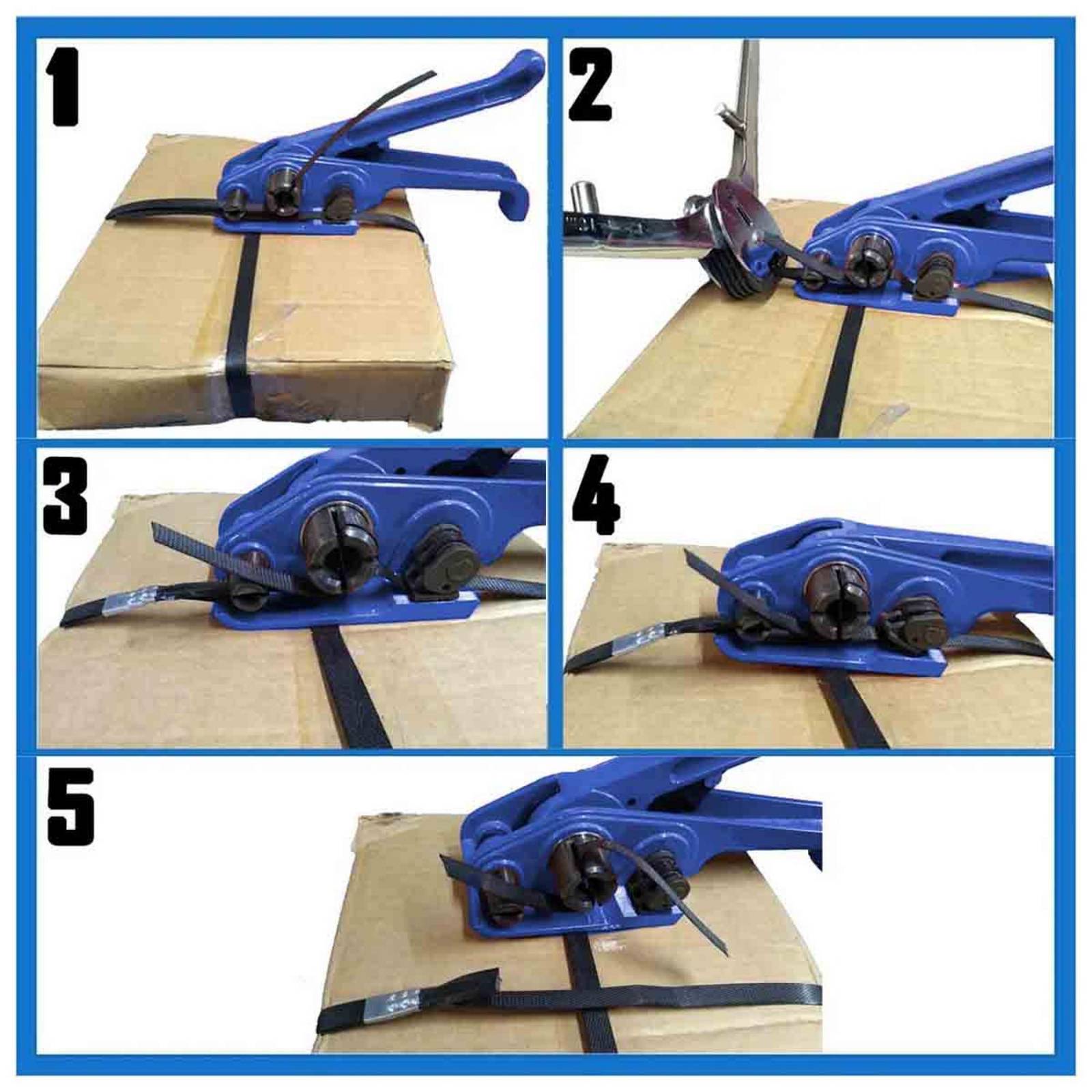 1

2

3

4

5