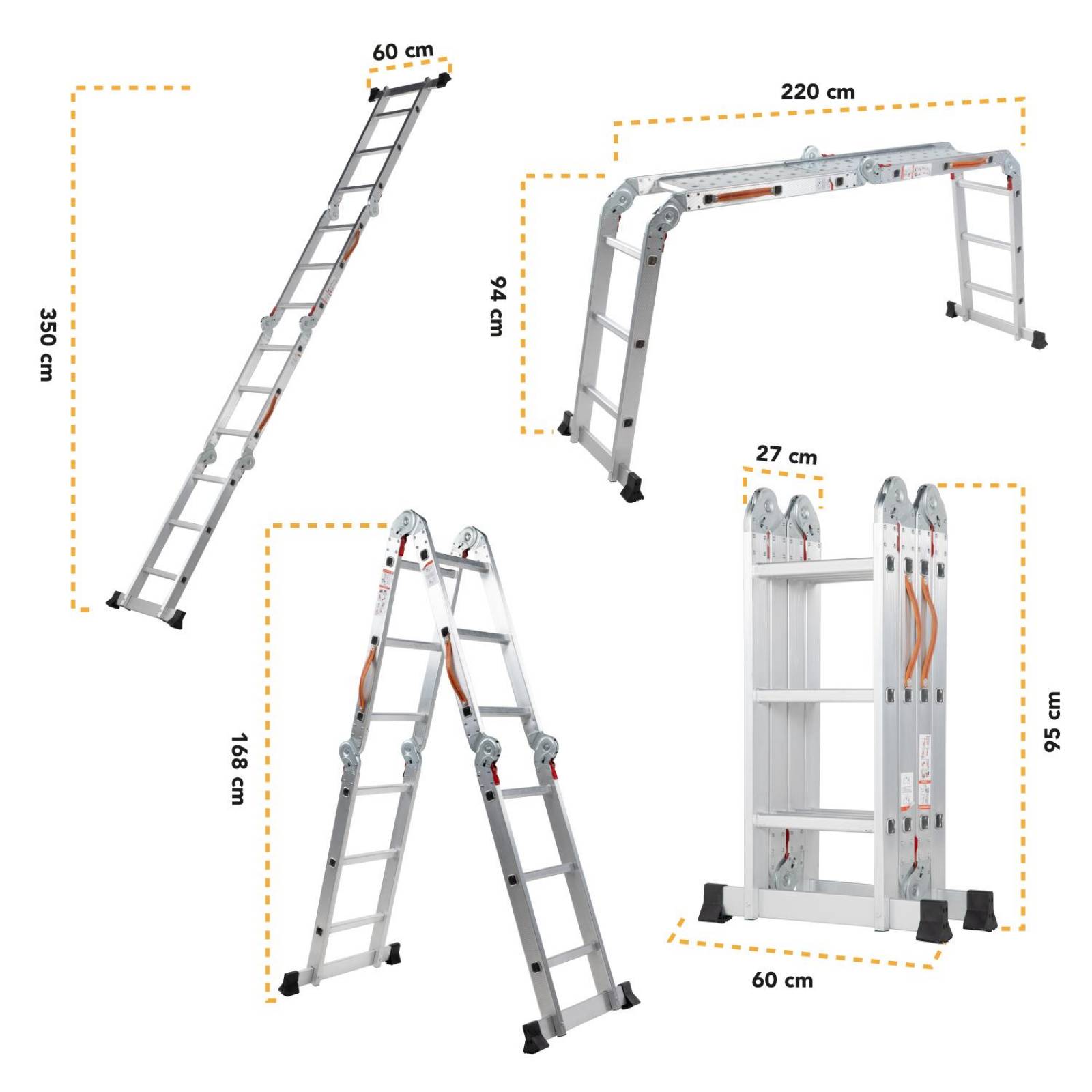 60 cm

350 cm

220 cm

94 cm

27 cm

168 cm

95 cm

60 cm