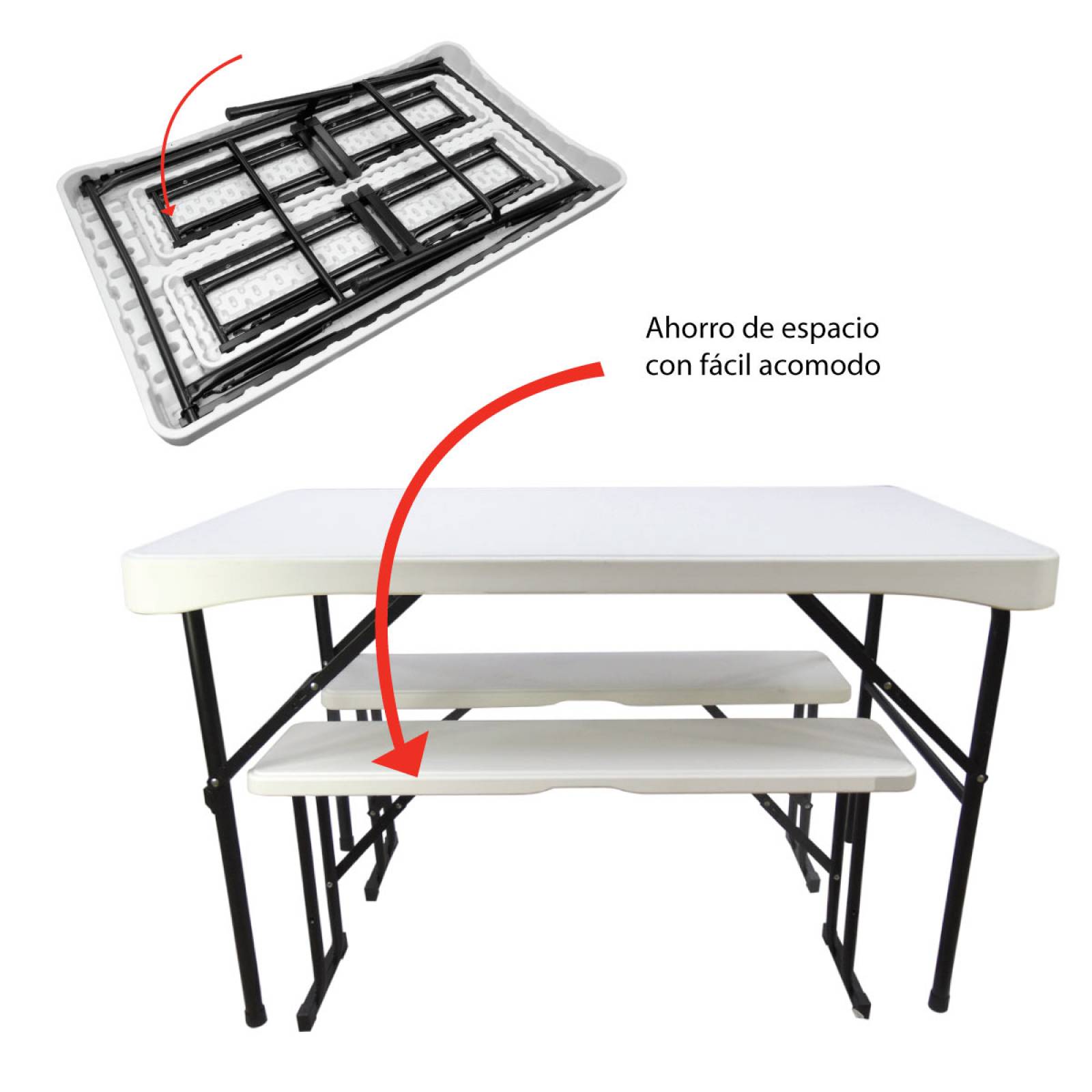 Ahorro de espacio con fácil acomodo