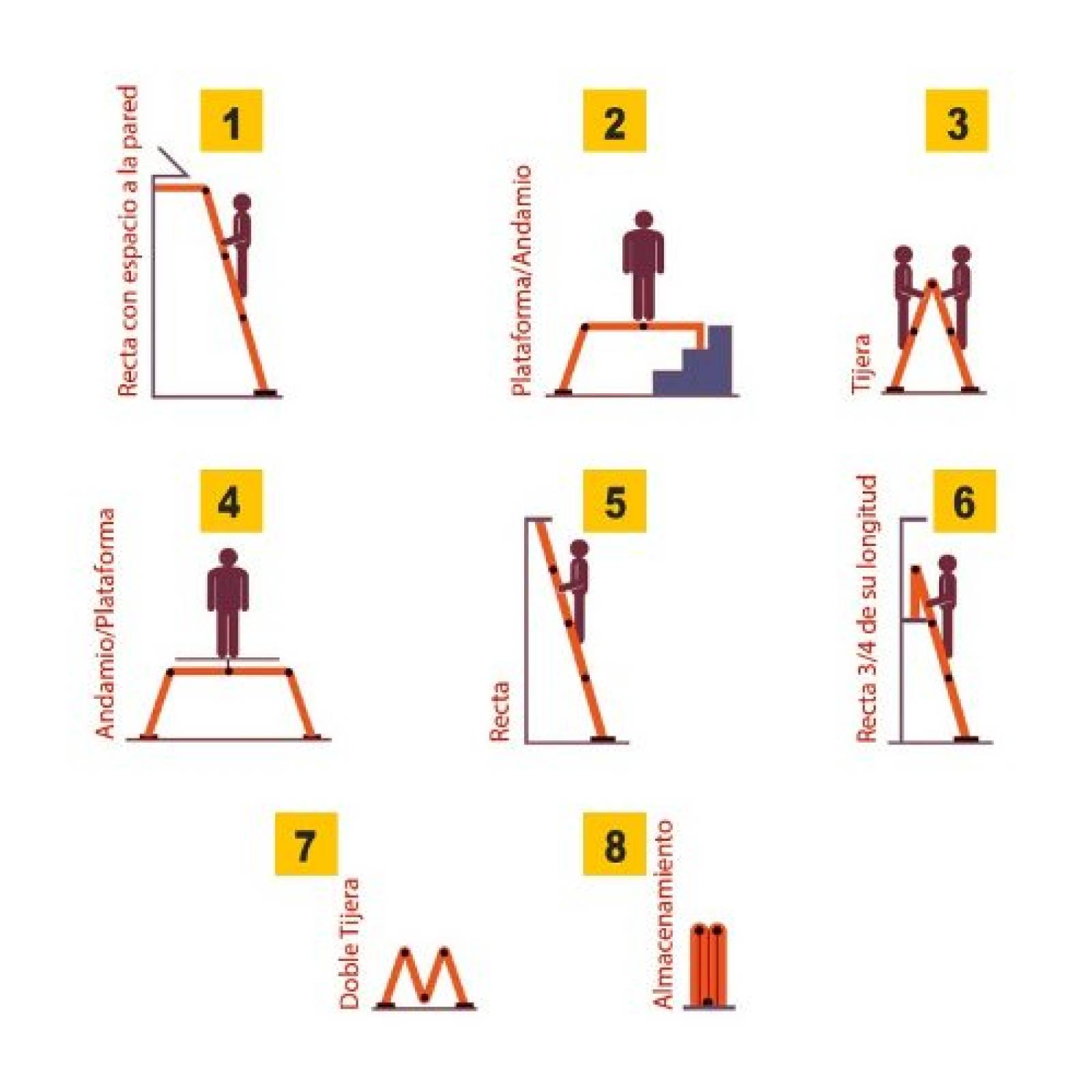 1
Recta con espacio a la pared

2
Plataforma/Andamio

3
Tijera

4
Andamio/Plataforma

5
Recta

6
Recta 3/4 de su longitud

7
Doble Tijera

8
Almacenamiento