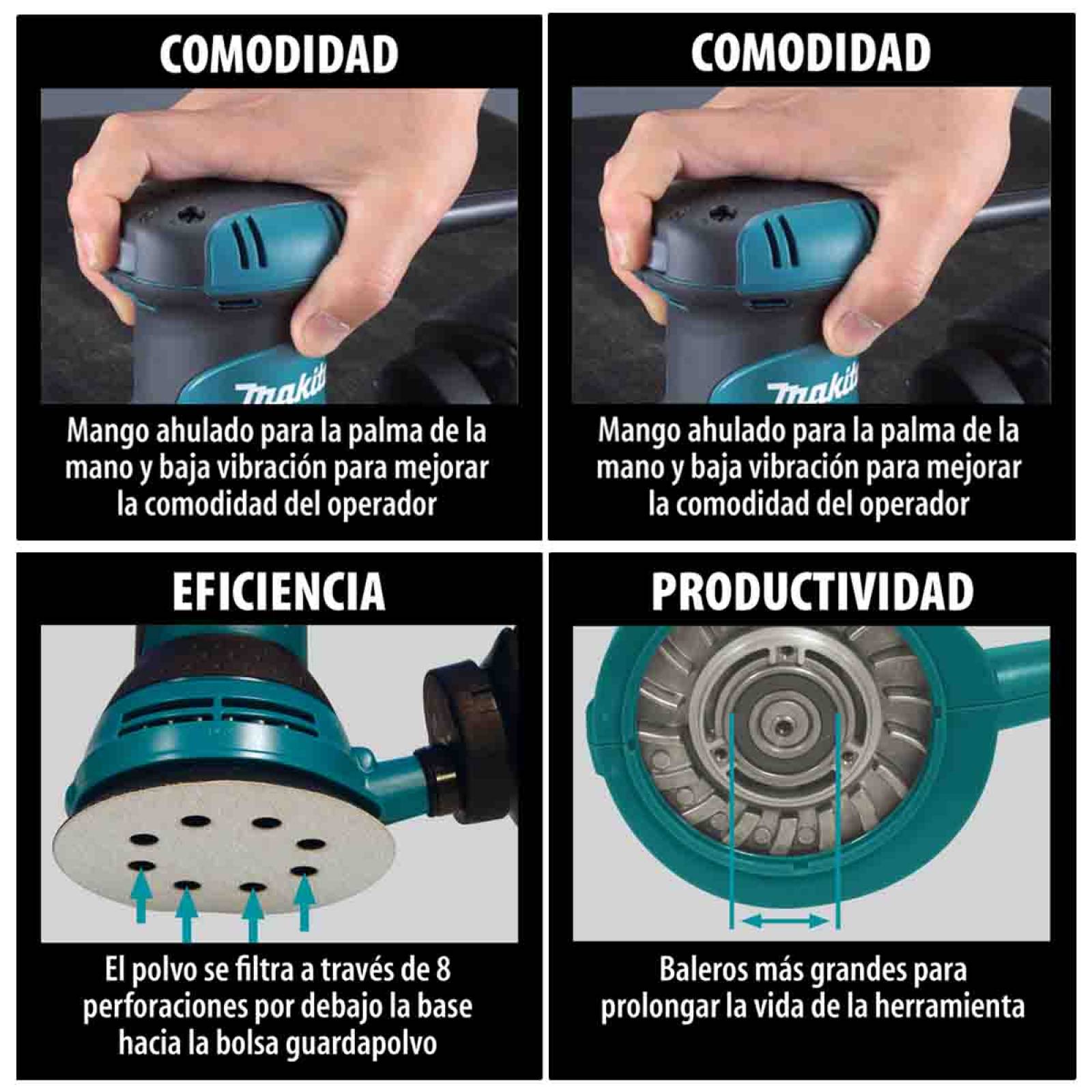 COMODIDAD

makita

Mango ahulado para la palma de la mano y baja vibración para mejorar la comodidad del operador

COMODIDAD

makita

Mango ahulado para la palma de la mano y baja vibración para mejorar la comodidad del operador

EFICIENCIA

El polvo se filtra a través de 8 perforaciones por debajo la base hacia la bolsa guardapolvo

PRODUCTIVIDAD

Baleros más grandes para prolongar la vida de la herramienta