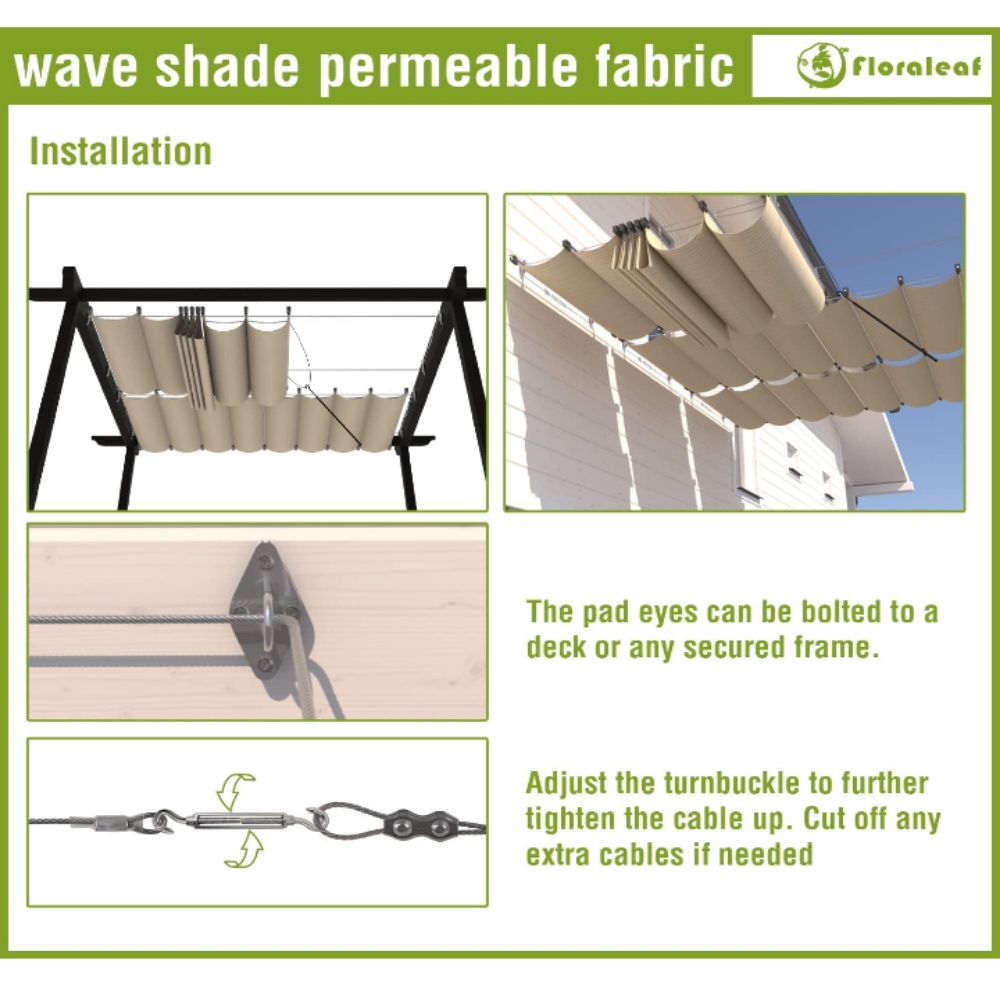 wave shade permeable fabric

Floraleaf

Installation

The pad eyes can be bolted to a deck or any secured frame.

Adjust the turnbuckle to further tighten the cable up. Cut off any extra cables if needed