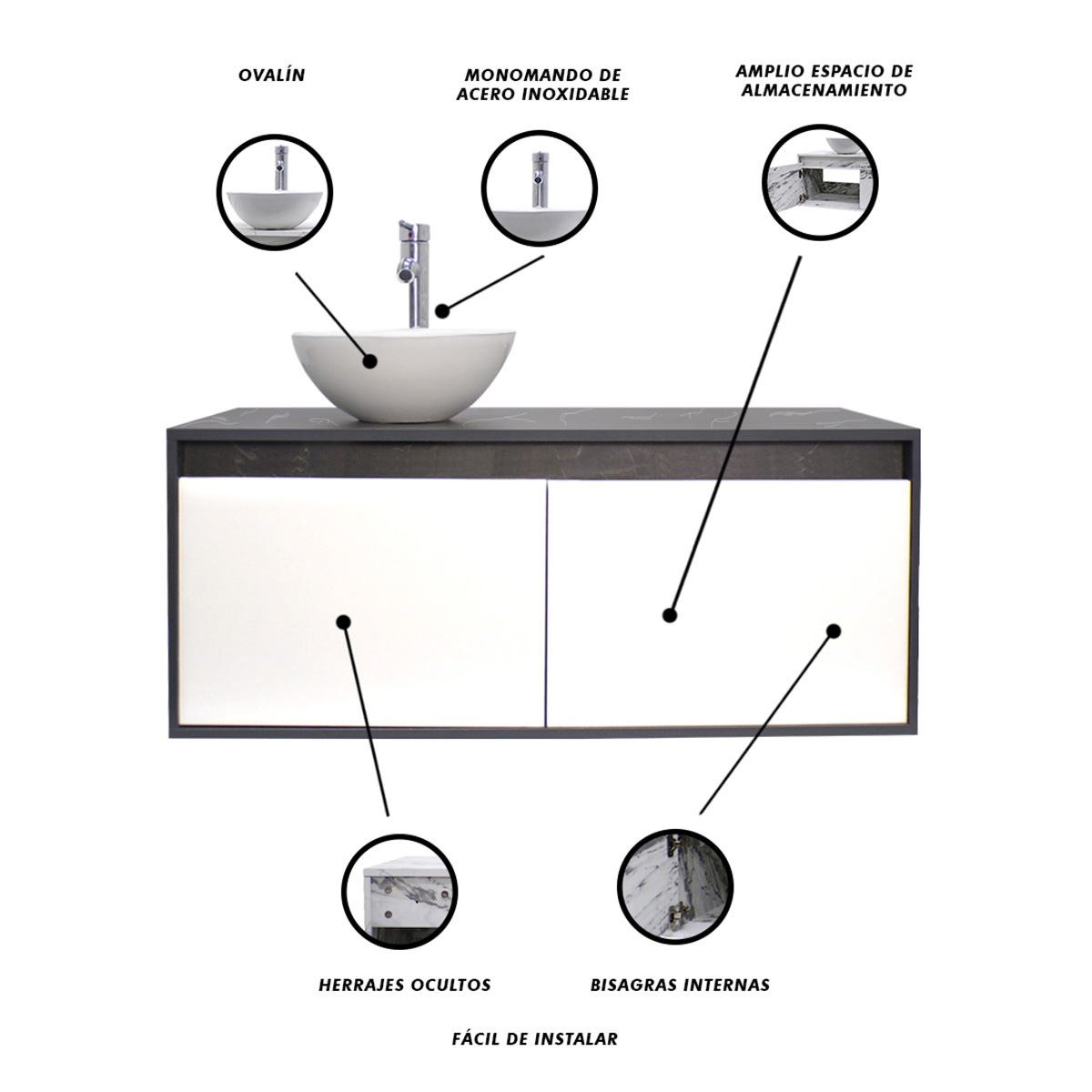 OVALÍN

MONOMANDO DE ACERO INOXIDABLE

AMPLIO ESPACIO DE ALMACENAMIENTO

HERRAJES OCULTOS

BISAGRAS INTERNAS

FÁCIL DE INSTALAR