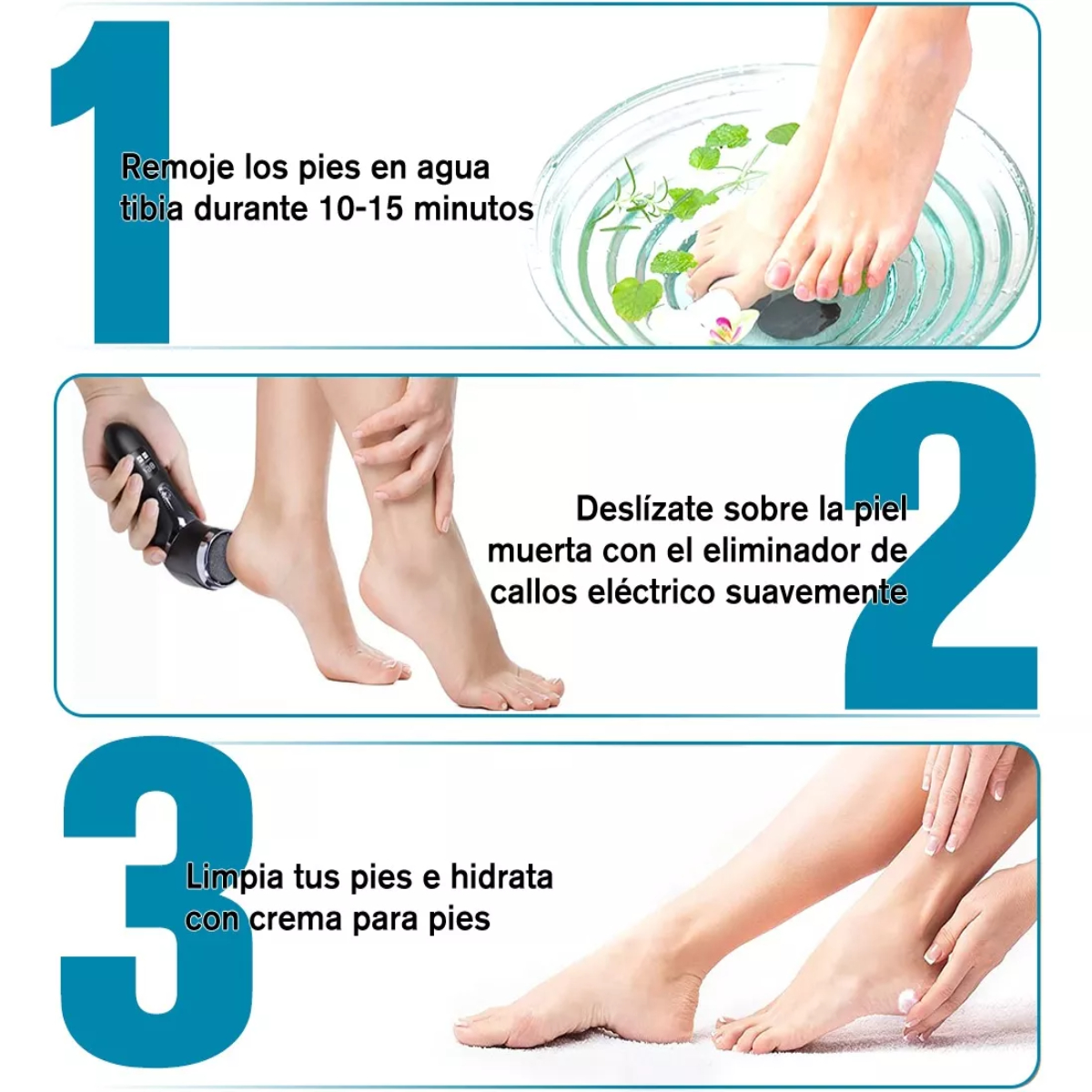 1

Remoje los pies en agua tibia durante 10-15 minutos

2

Deslízate sobre la piel muerta con el eliminador de callos eléctrico suavemente

3

Limpia tus pies e hidrata con crema para pies