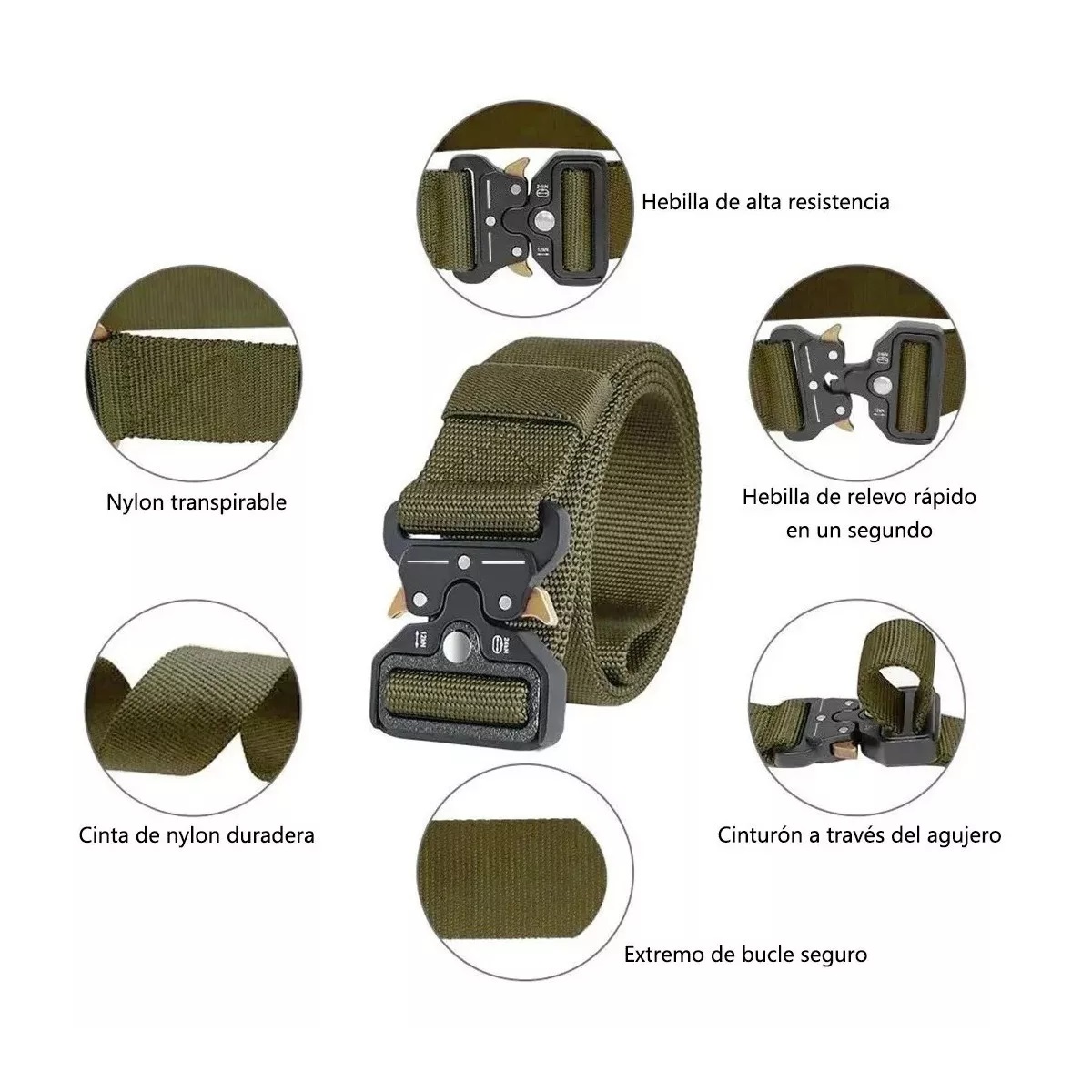 Hebilla de alta resistencia

Nylon transpirable

Hebilla de relevo rápido en un segundo

Cinta de nylon duradera

Cinturón a través del agujero

Extremo de bucle seguro