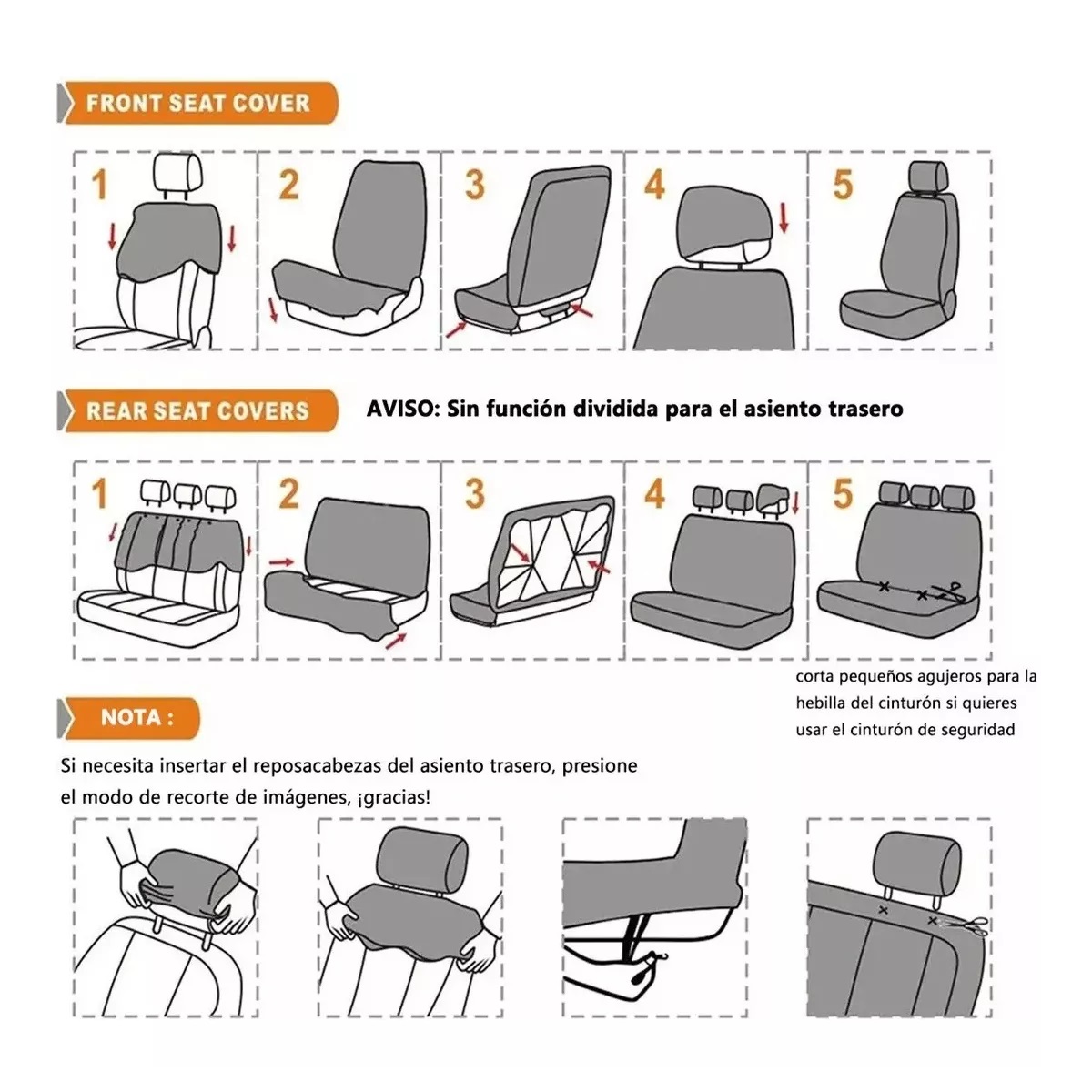 FRONT SEAT COVER

1

2

3

4

5

REAR SEAT COVERS

AVISO: Sin función dividida para el asiento trasero

1

2

3

4

5

corta pequeños agujeros para la hebilla del cinturón si quieres usar el cinturón de seguridad

NOTA :

Si necesita insertar el reposacabezas del asiento trasero, presione el modo de recorte de imágenes, ¡gracias!