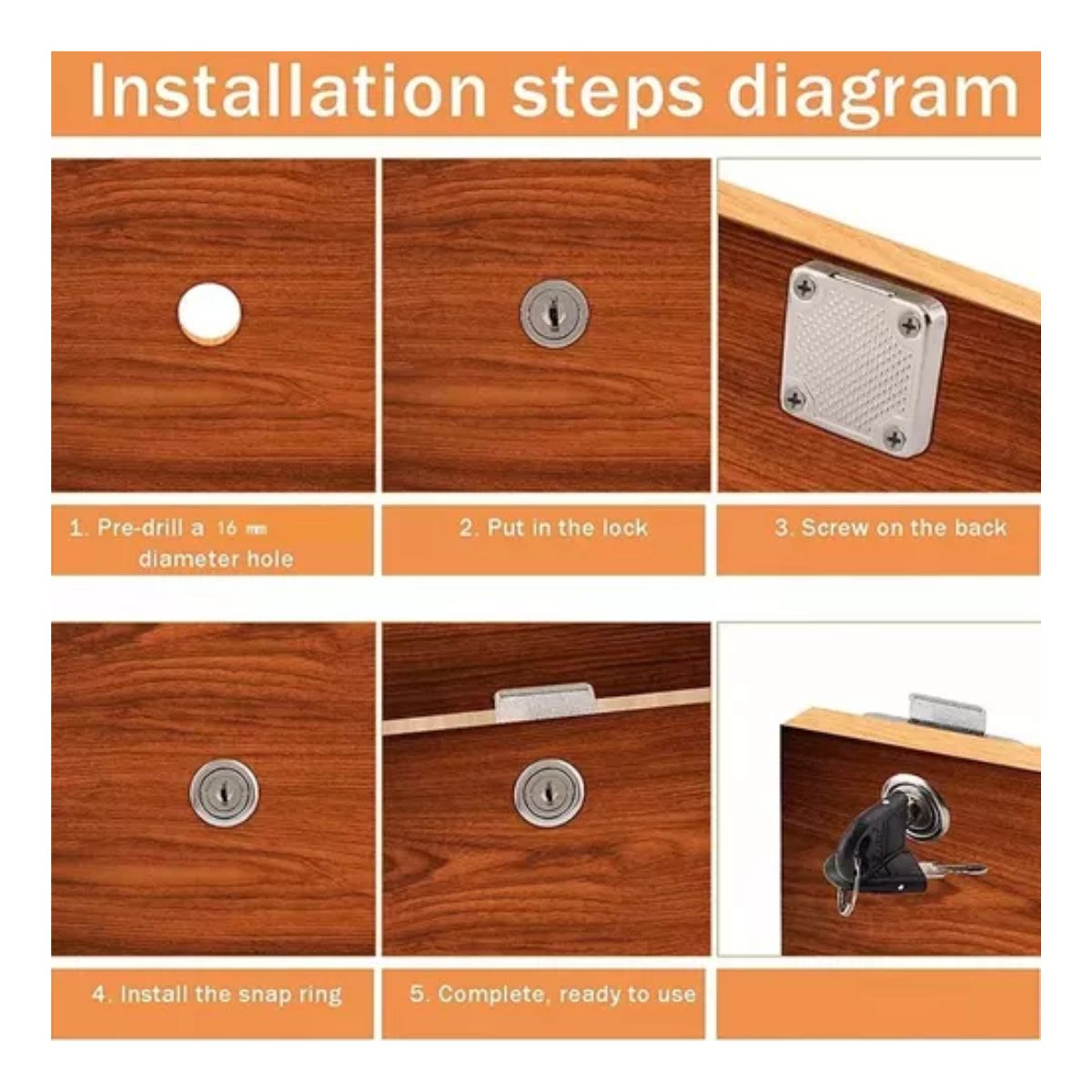 Installation steps diagram

1. Pre-drill a 16 mm diameter hole

2. Put in the lock

3. Screw on the back

4. Install the snap ring

5. Complete, ready to use