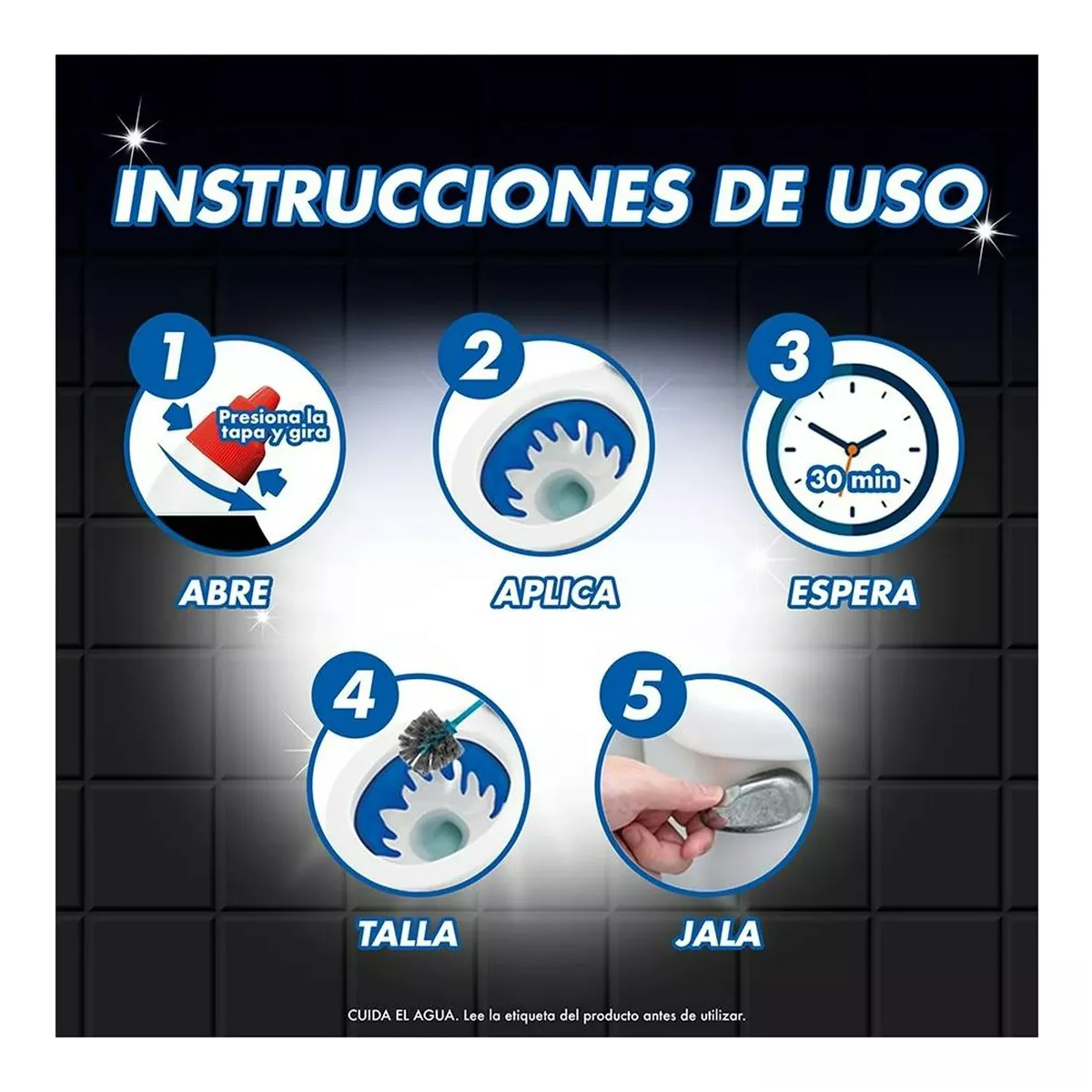 INSTRUCCIONES DE USO

1
Presiona la tapa y gira
ABRE

2
APLICA

3
30 min
ESPERA

4
TALLA

5
JALA

CUIDA EL AGUA. Lee la etiqueta del producto antes de utilizar.