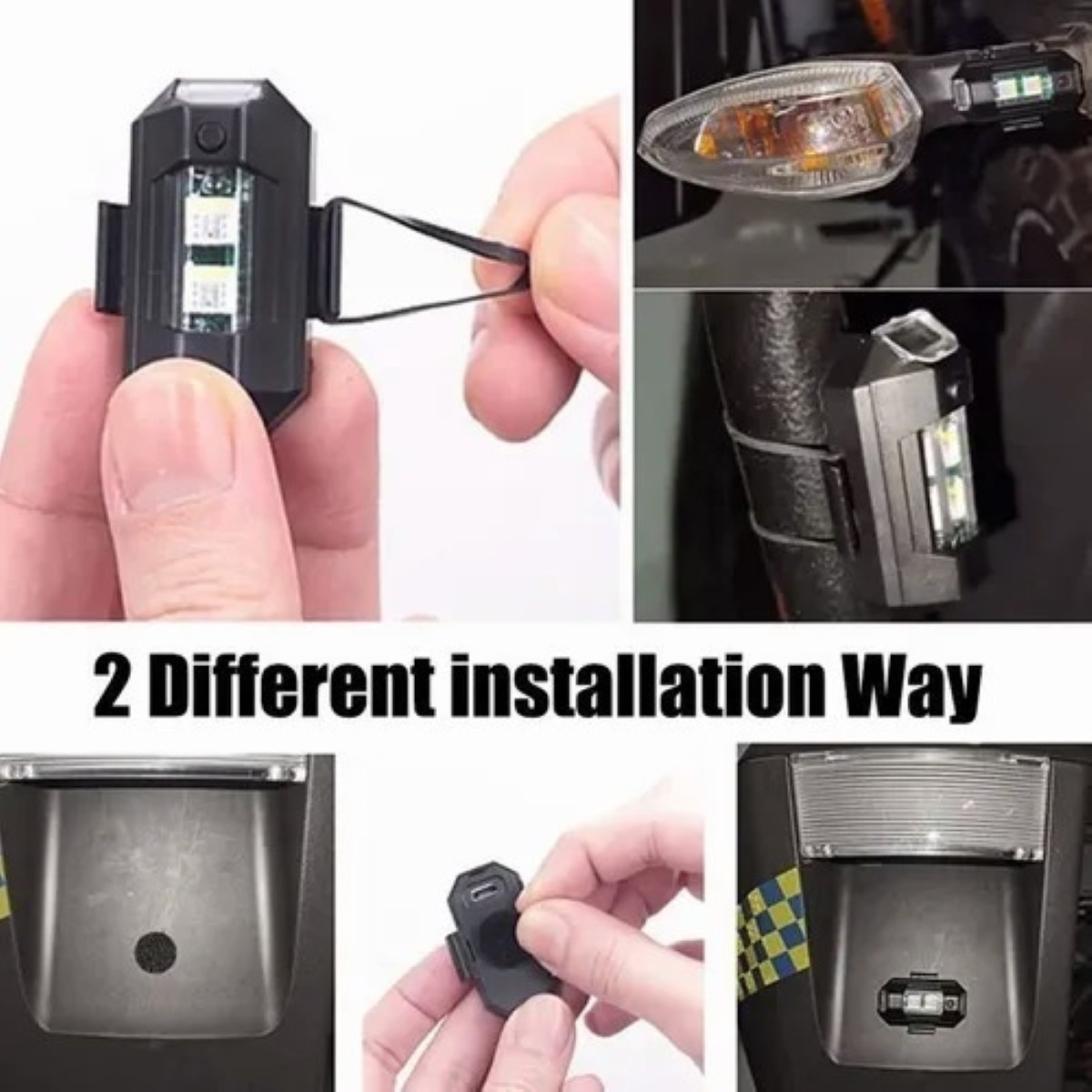 2 Different installation Way