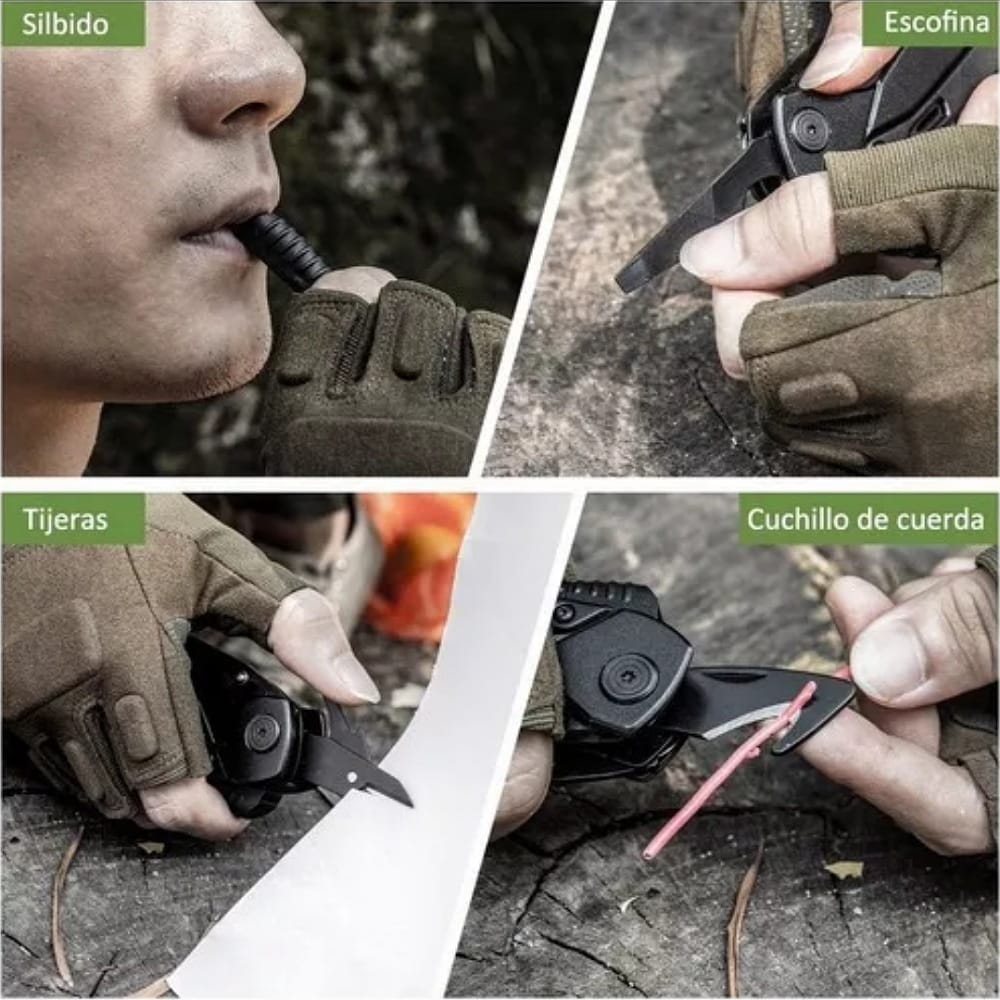 Silbido

Escofina

Tijeras

Cuchillo de cuerda