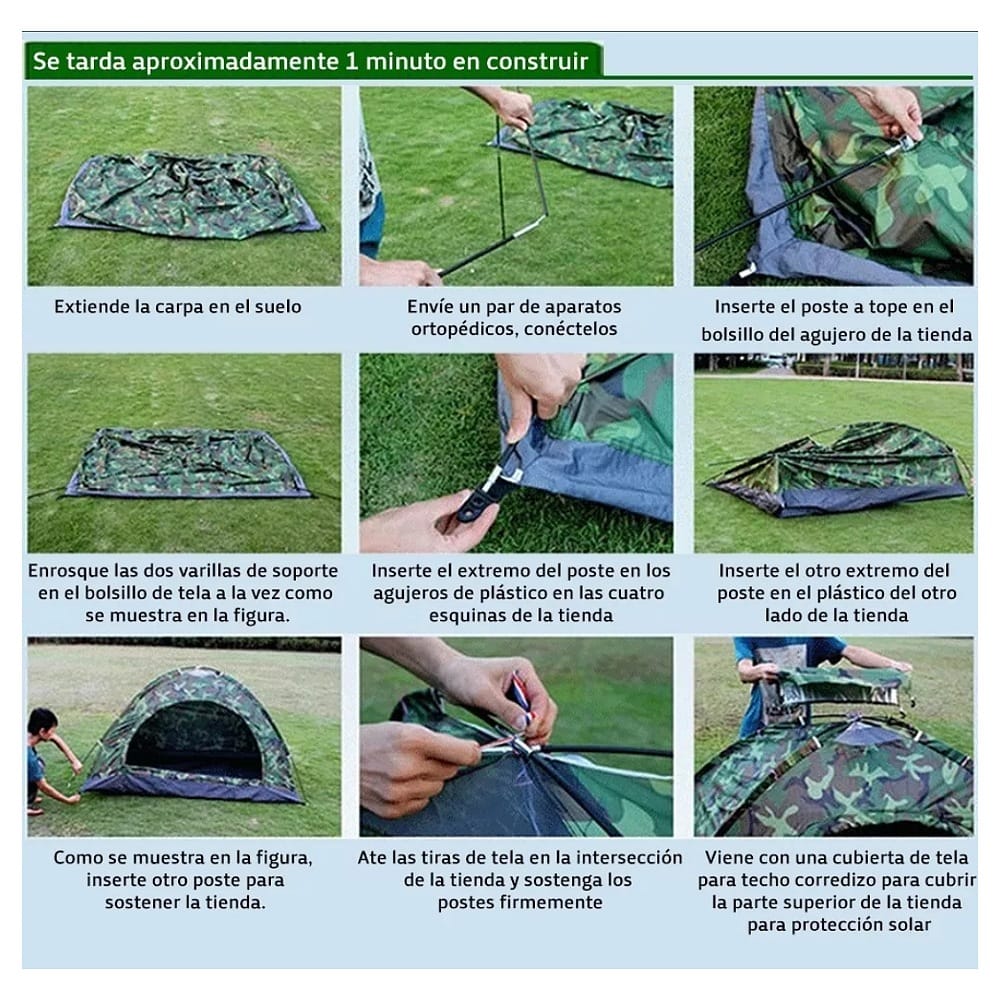 Se tarda aproximadamente 1 minuto en construir

Extiende la carpa en el suelo

Envíe un par de aparatos ortopédicos, conéctelos

Inserte el poste a tope en el bolsillo del agujero de la tienda

Enrosque las dos varillas de soporte en el bolsillo de tela a la vez como se muestra en la figura.

Inserte el extremo del poste en los agujeros de plástico en las cuatro esquinas de la tienda

Inserte el otro extremo del poste en el plástico del otro lado de la tienda

Como se muestra en la figura, inserte otro poste para sostener la tienda.

Ate las tiras de tela en la intersección de la tienda y sostenga los postes firmemente

Viene con una cubierta de tela para techo corredizo para cubrir la parte superior de la tienda para protección solar