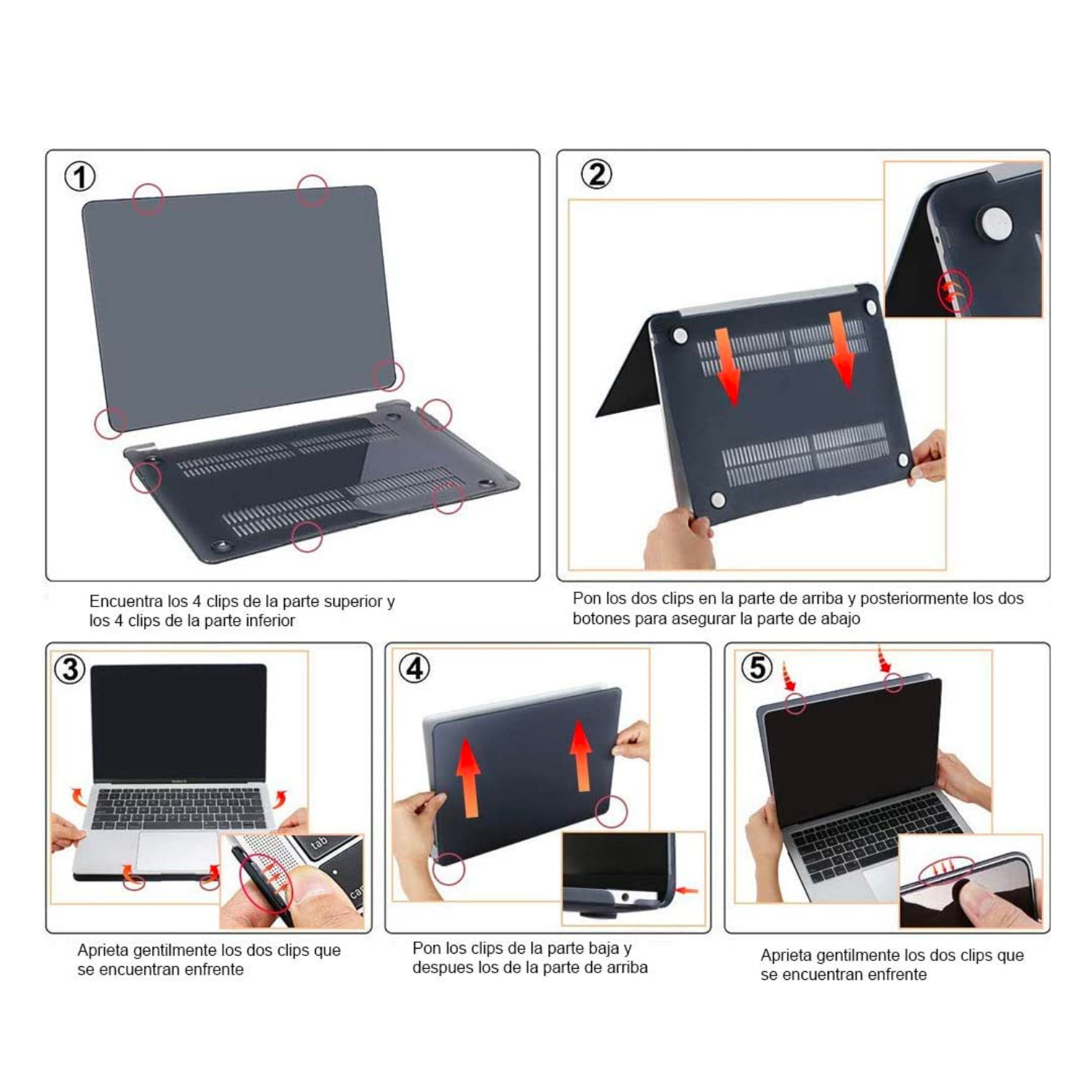 ①

Encuentra los 4 clips de la parte superior y los 4 clips de la parte inferior

②

Pon los dos clips en la parte de arriba y posteriormente los dos botones para asegurar la parte de abajo

③

tab

Aprieta gentilmente los dos clips que se encuentran enfrente

④

Pon los clips de la parte baja y despues los de la parte de arriba

⑤

Aprieta gentilmente los dos clips que se encuentran enfrente