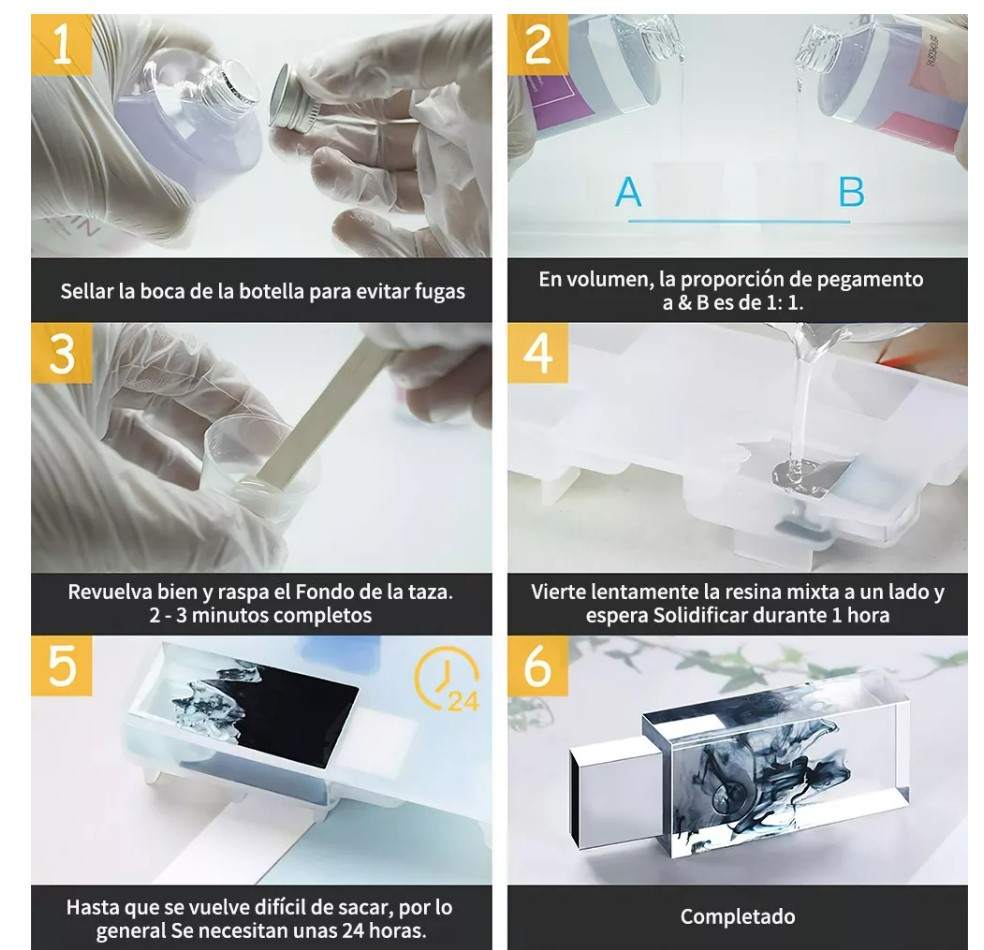 1

Sellar la boca de la botella para evitar fugas

2

A

B

En volumen, la proporción de pegamento a & B es de 1: 1.

3

Revuelva bien y raspa el Fondo de la taza. 2 - 3 minutos completos

4

Vierte lentamente la resina mixta a un lado y espera Solidificar durante 1 hora

5

24

Hasta que se vuelve difícil de sacar, por lo general Se necesitan unas 24 horas.

6

Completado