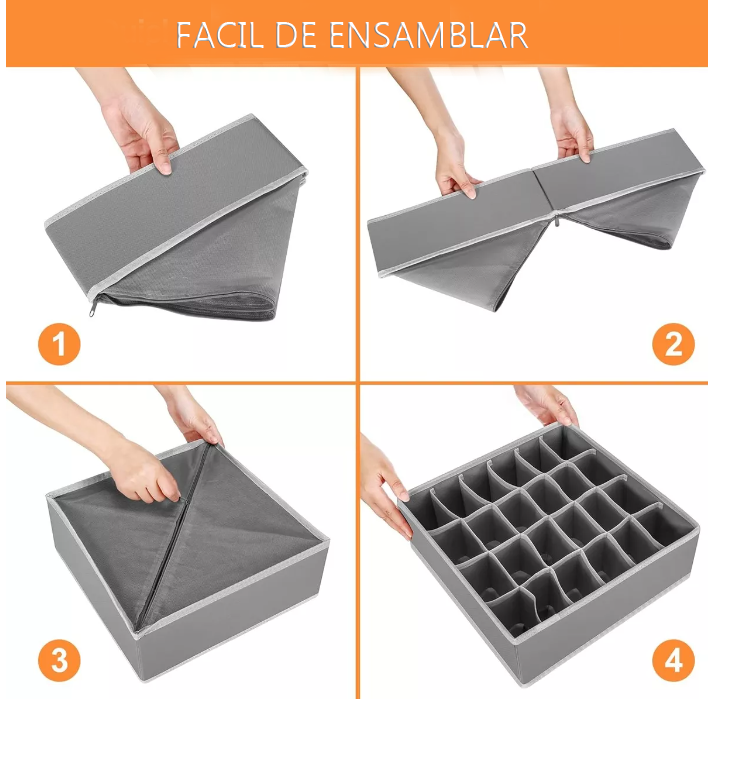 FACIL DE ENSAMBLAR

1

2

3

4