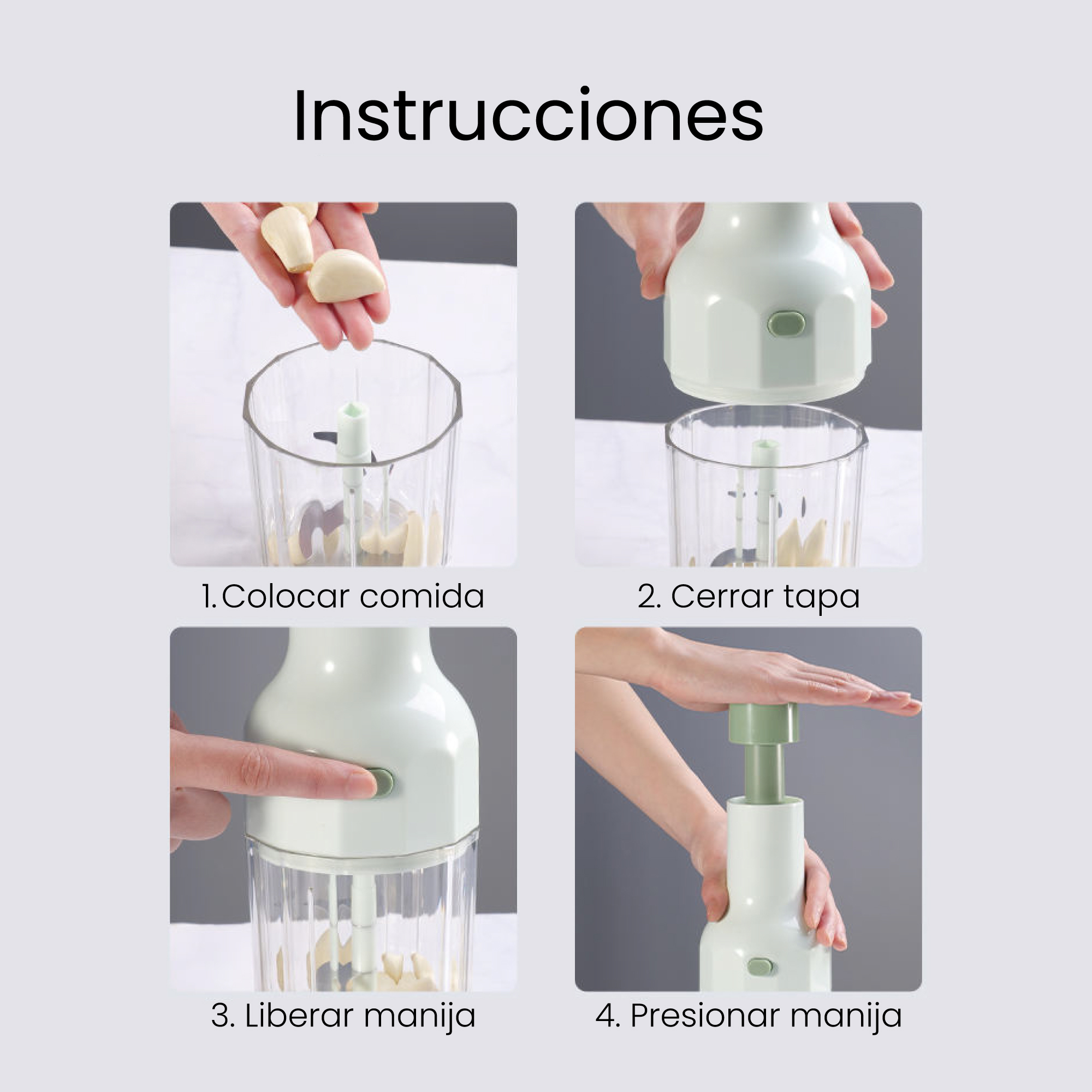 Instrucciones

1.Colocar comida

2. Cerrar tapa

3. Liberar manija

4. Presionar manija