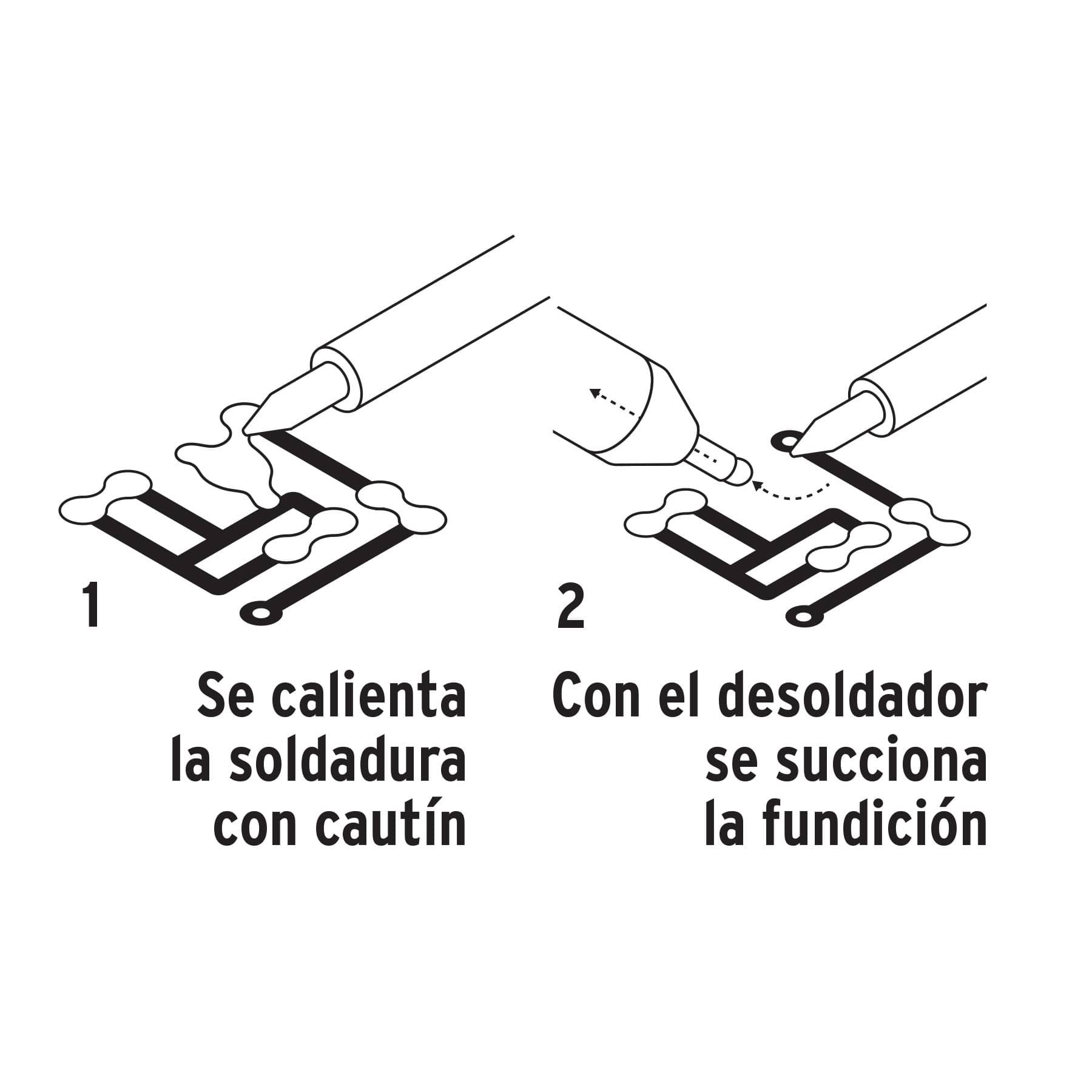 1

Se calienta la soldadura con cautín

2

Con el desoldador se succiona la fundición