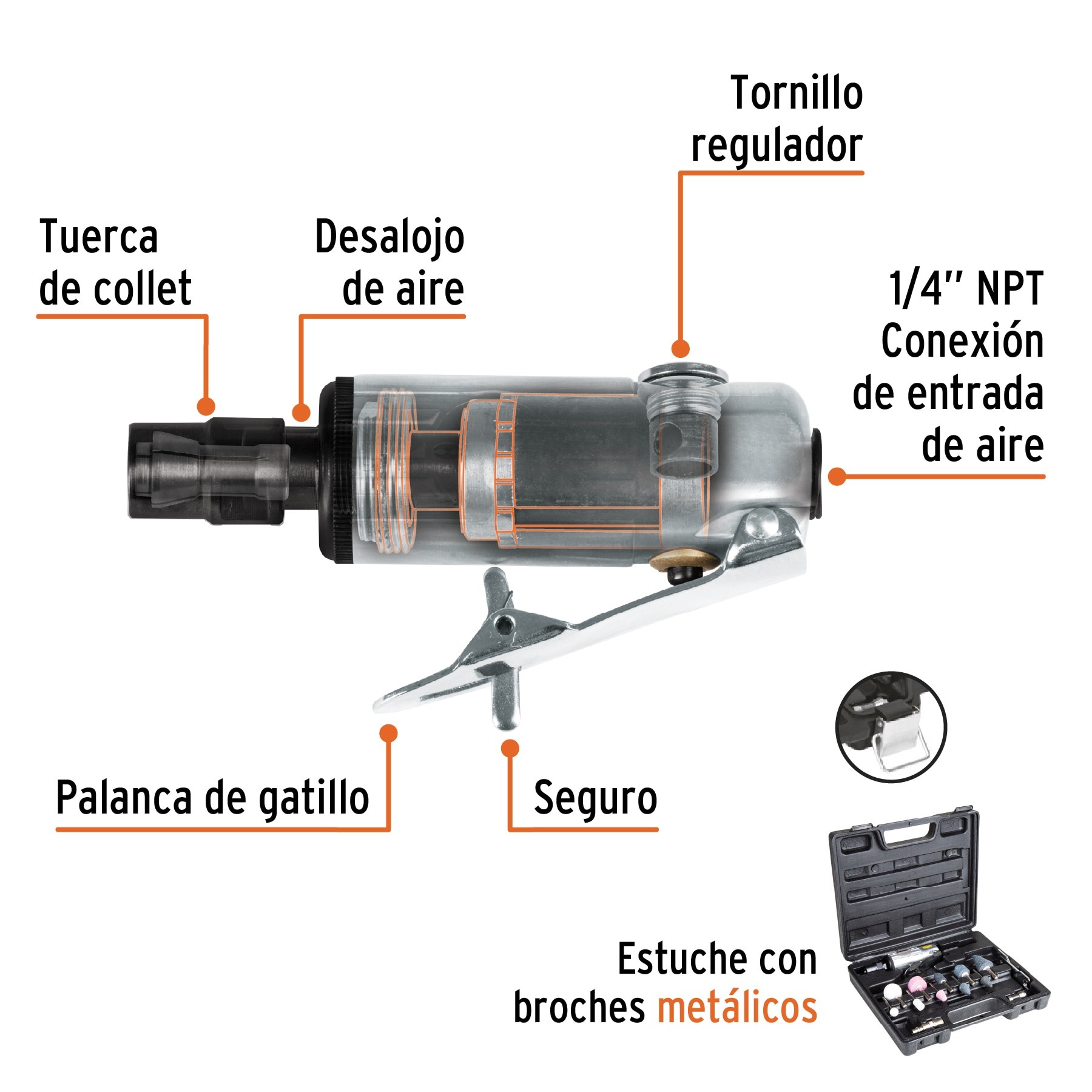 Tornillo regulador

Tuerca de collet

Desalojo de aire

1/4" NPT Conexión de entrada de aire

Palanca de gatillo

Seguro

Estuche con broches metálicos